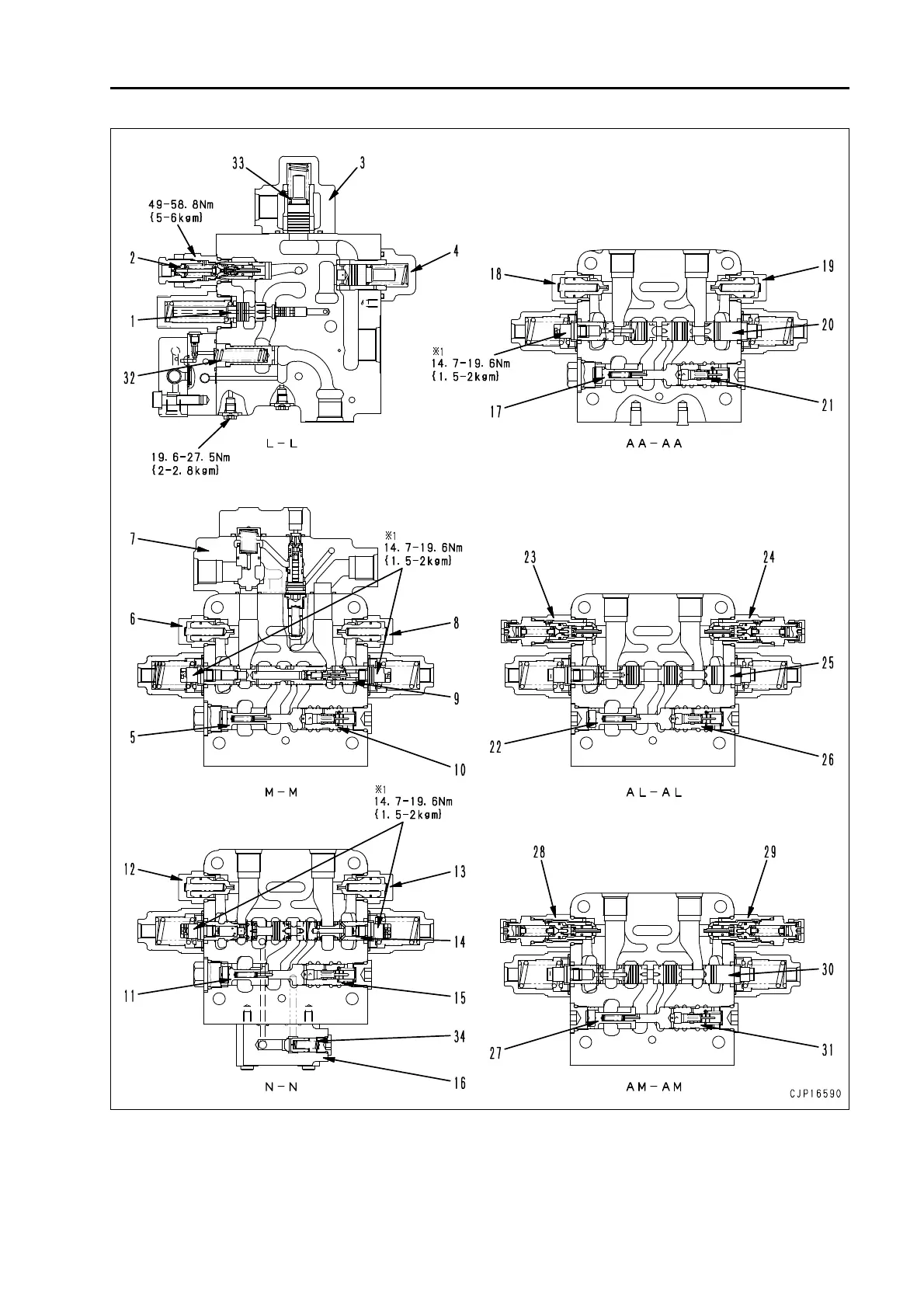 33
3
49-58.8Nm
{5-6kgm}
2
4
1
32
19.6-27.5Nm
{2-2.8kgm}
L-L

18
19
20
※1
14.7-19.6Nm
{1.5-2kgm}
17
21
AA-AA

7
※1
14.7-19.6Nm
{1.5-2kgm}
6
8
9
5
10
M-M

23
24
25
22
26
AL-AL

※1
14.7-19.6Nm
{1.5-2kgm}
12
13
14
11
15
34
16
N-N

28
29
30
27
31
AM-AM

CJP16590