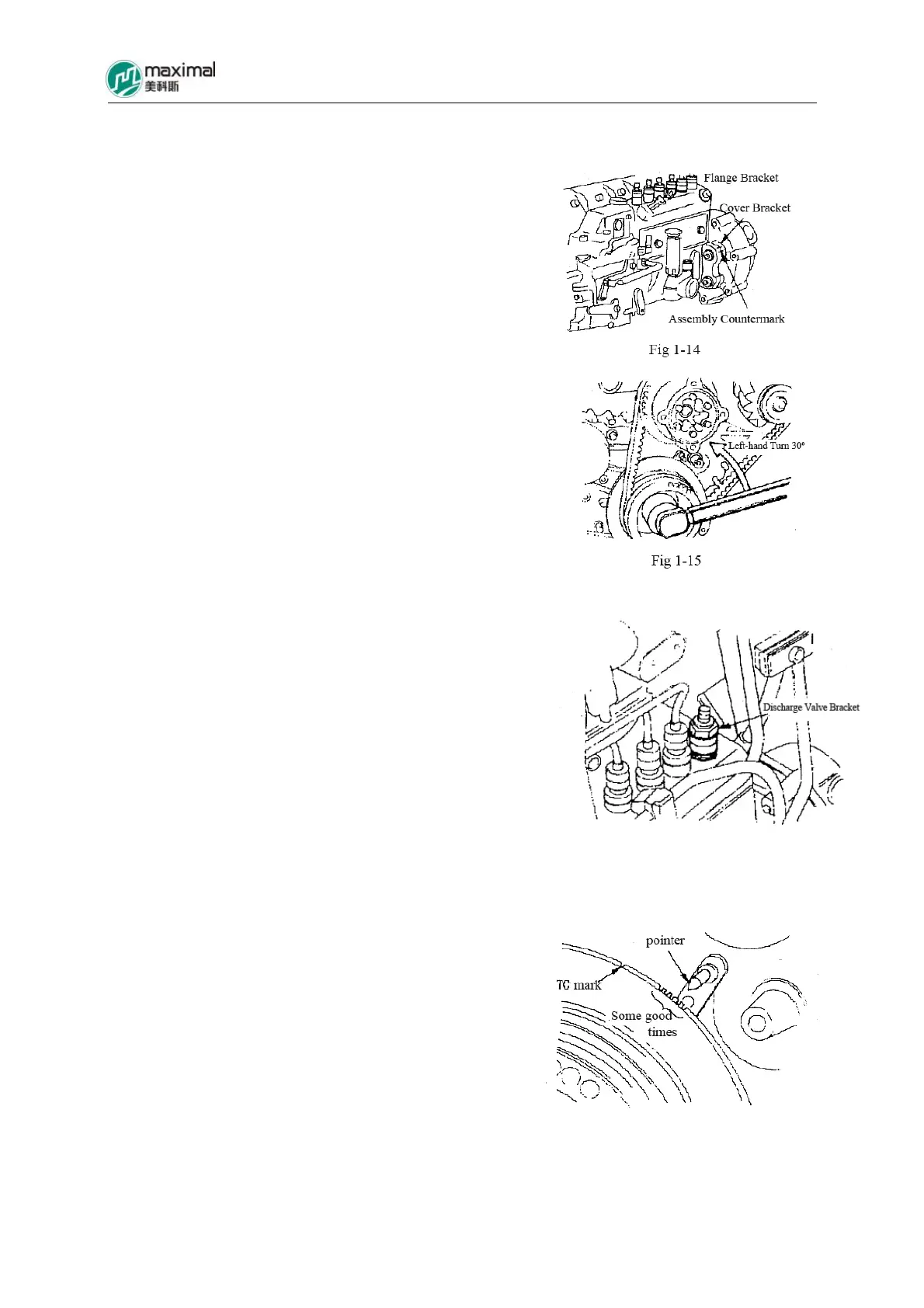 maximal
美科斯

Flange Bracket

Cover Bracket

Assembly Countermark

Fig 1-14

Left-hand Turn 30°

Fig 1-15

Discharge Valve Bracket

pointer

TC mark

Some good times