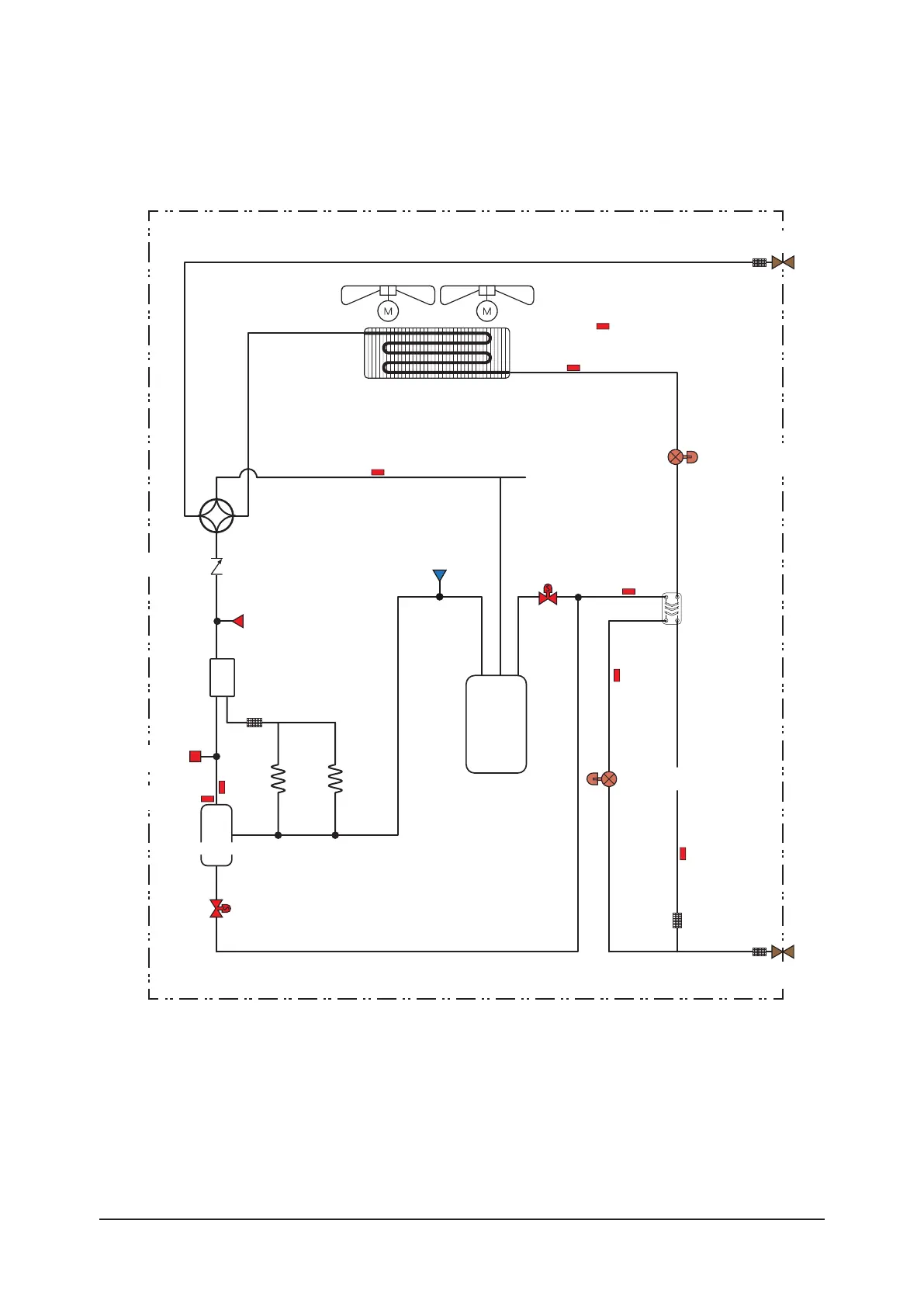 M M