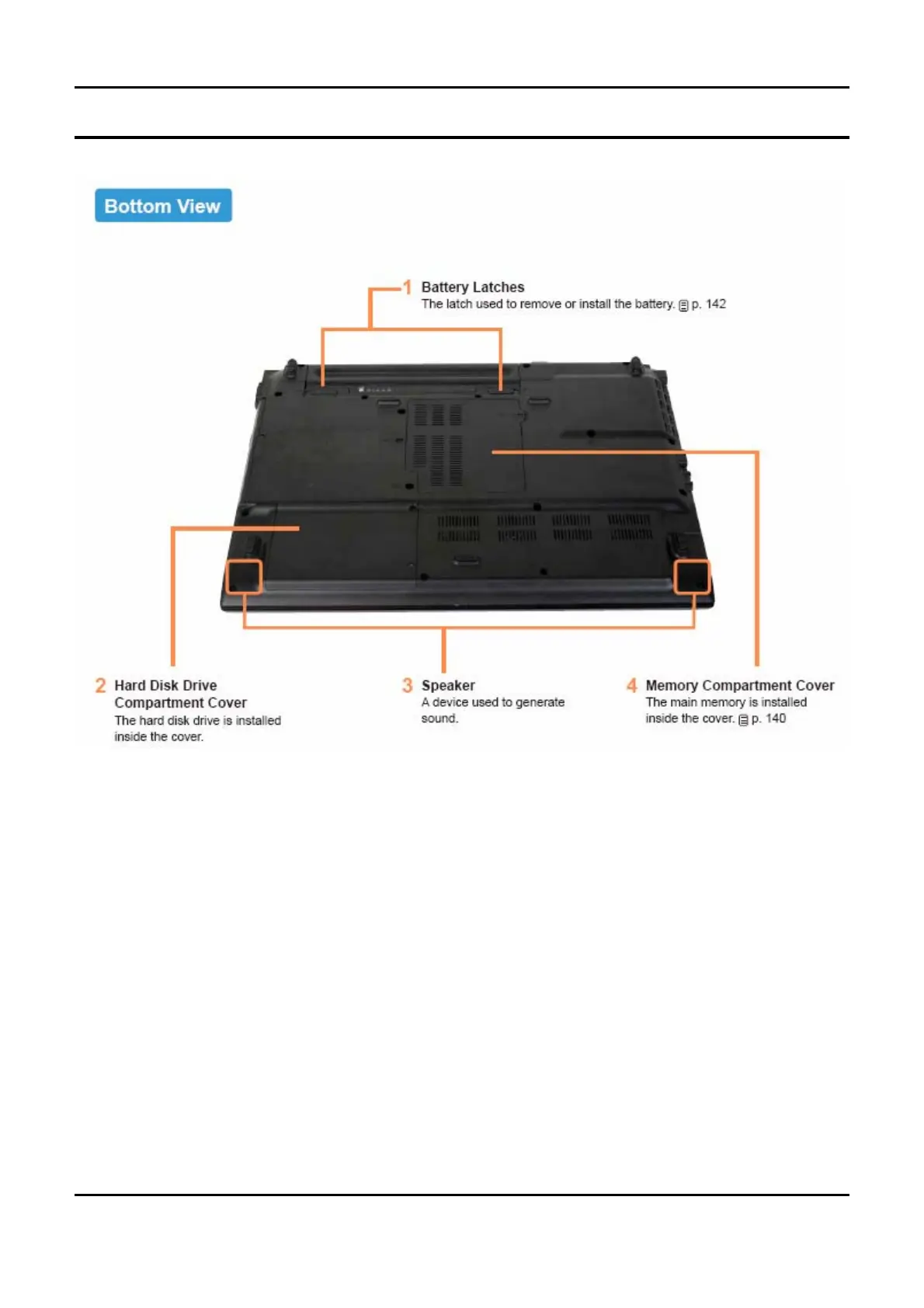 Bottom View

1 Battery Latches
The latch used to remove or install the battery. p. 142

2 Hard Disk Drive Compartment Cover
The hard disk drive is installed inside the cover.

3 Speaker
A device used to generate sound.

4 Memory Compartment Cover
The main memory is installed inside the cover. p. 140