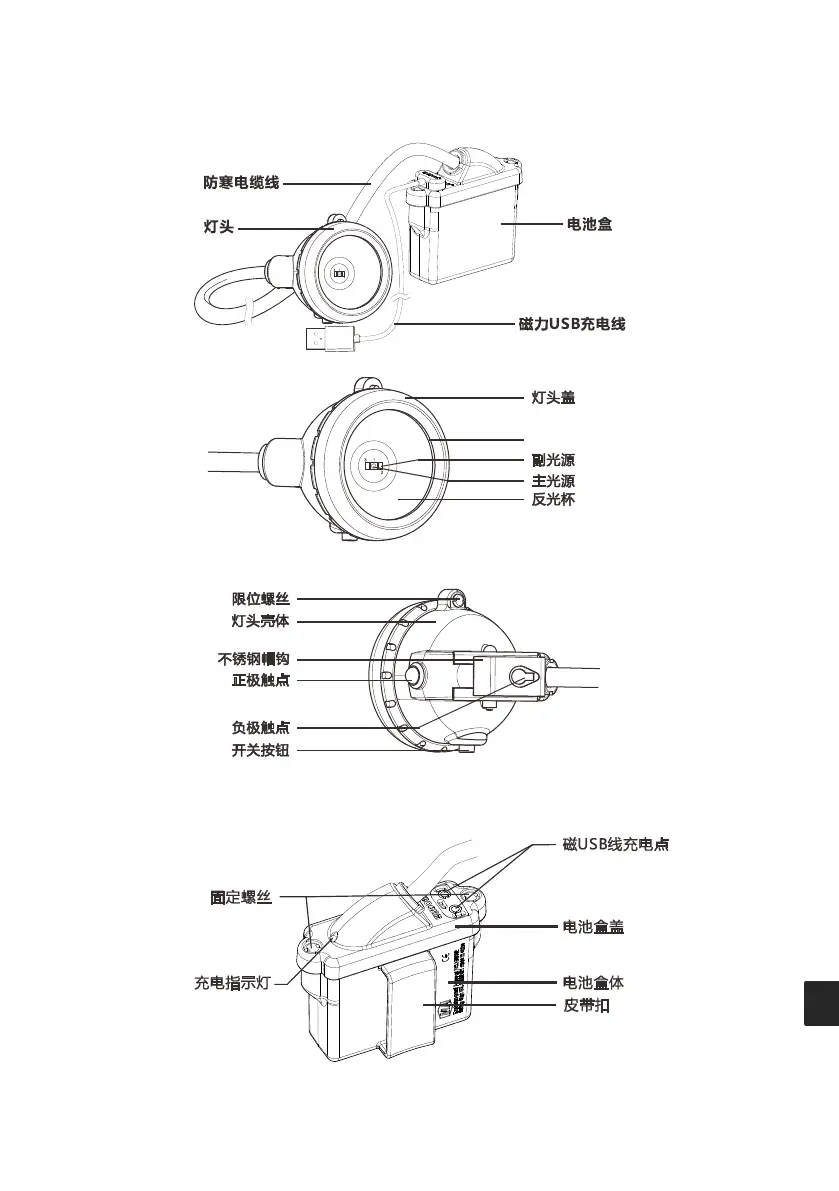 防寒电缆线
灯头
电池盒
磁力USB充电线

灯头盖
副光源
主光源
反光杯

限位螺丝
灯头壳体
不锈钢帽钩
正极触点
负极触点
开关按钮

磁USB线充电点
固定螺丝
电池盒盖
充电指示灯
电池盒体
皮带扣