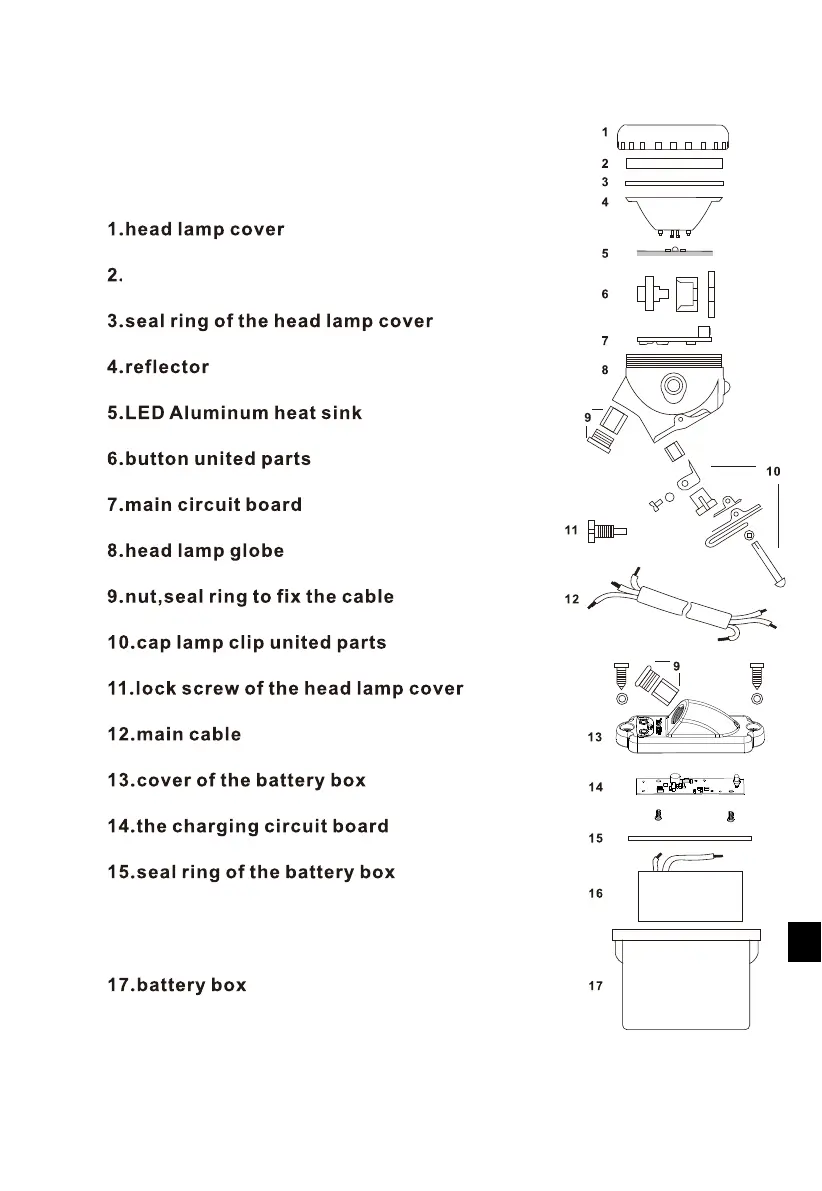 1.head lamp cover

2.

3.seal ring of the head lamp cover

4.reflector

5.LED Aluminum heat sink

6.button united parts

7.main circuit board

8.head lamp globe

9.nut,seal ring to fix the cable

10.cap lamp clip united parts

11.lock screw of the head lamp cover

12.main cable

13.cover of the battery box

14.the charging circuit board

15.seal ring of the battery box

17.battery box

1
2
3
4
5
6
7
8
9
10
11
12
9
13
14
15
16
17