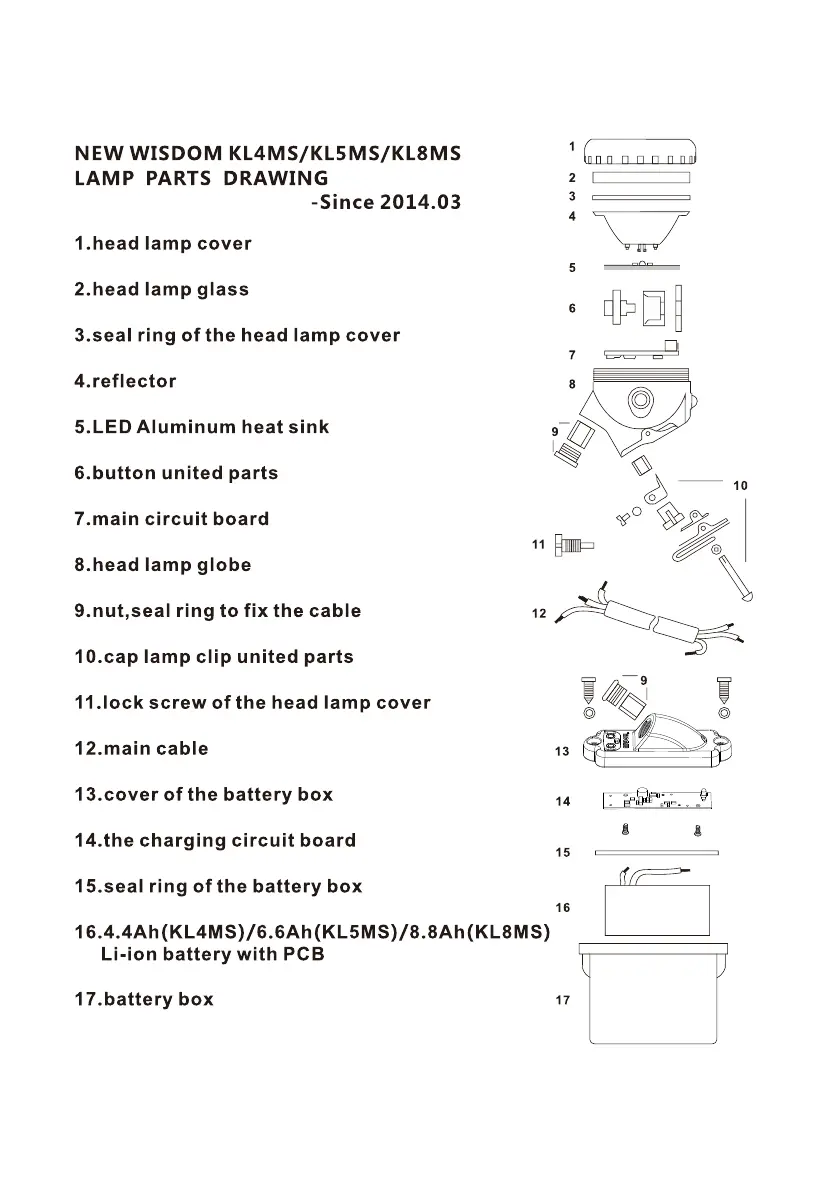 NEW WISDOM KL4MS/KL5MS/KL8MS
LAMP PARTS DRAWING
-Since 2014.03

1.head lamp cover

2.head lamp glass

3.seal ring of the head lamp cover

4.reflector

5.LED Aluminum heat sink

6.button united parts

7.main circuit board

8.head lamp globe

9.nut,seal ring to fix the cable

10.cap lamp clip united parts

11.lock screw of the head lamp cover

12.main cable

13.cover of the battery box

14.the charging circuit board

15.seal ring of the battery box

16.4.4Ah(KL4MS)/6.6Ah(KL5MS)/8.8Ah(KL8MS)
Li-ion battery with PCB

17.battery box

1
2
3
4
5
6
7
8
9
10
11
12
9
13
14
15
16
17