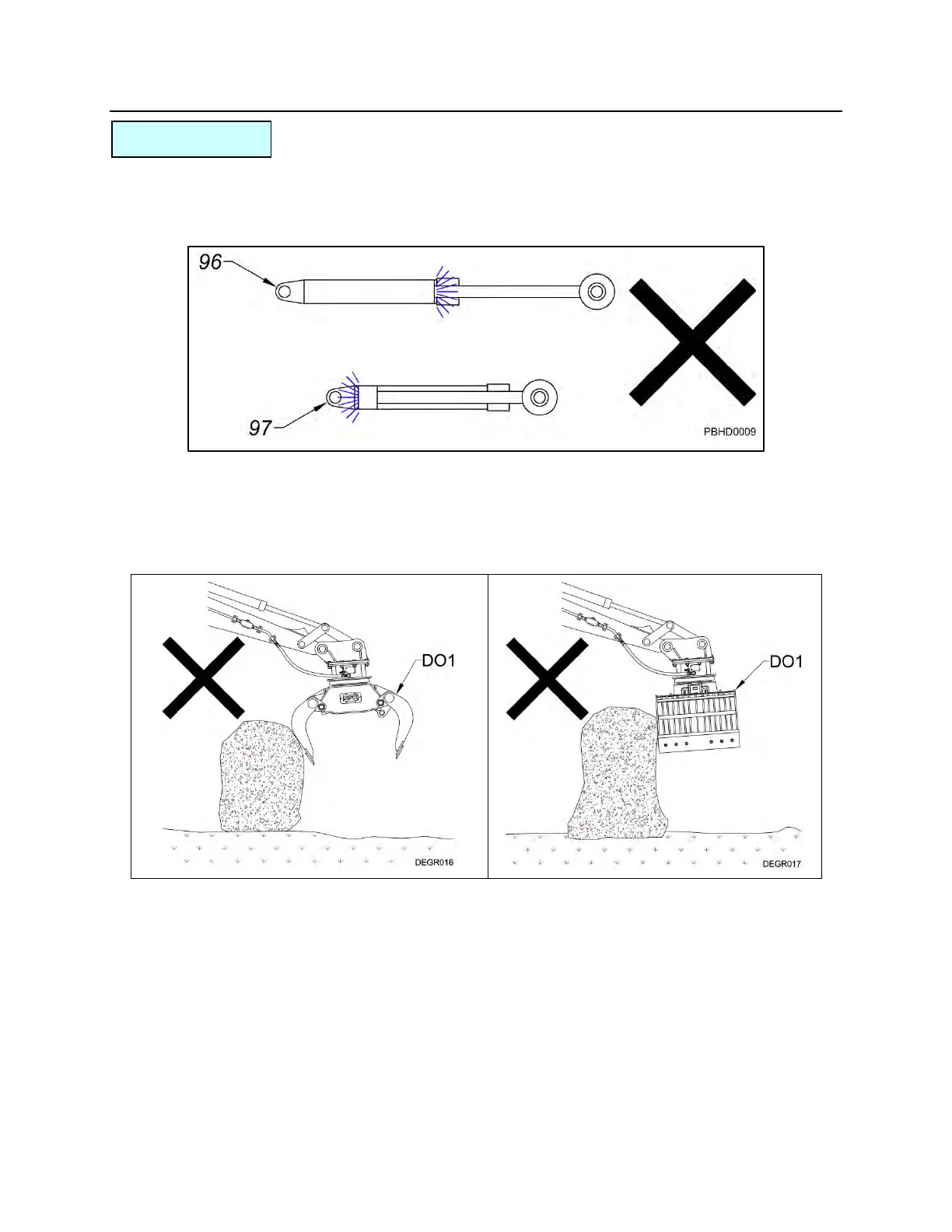 96

97

PBHD0009

DO1

DEGR016

DO1

DEGR017