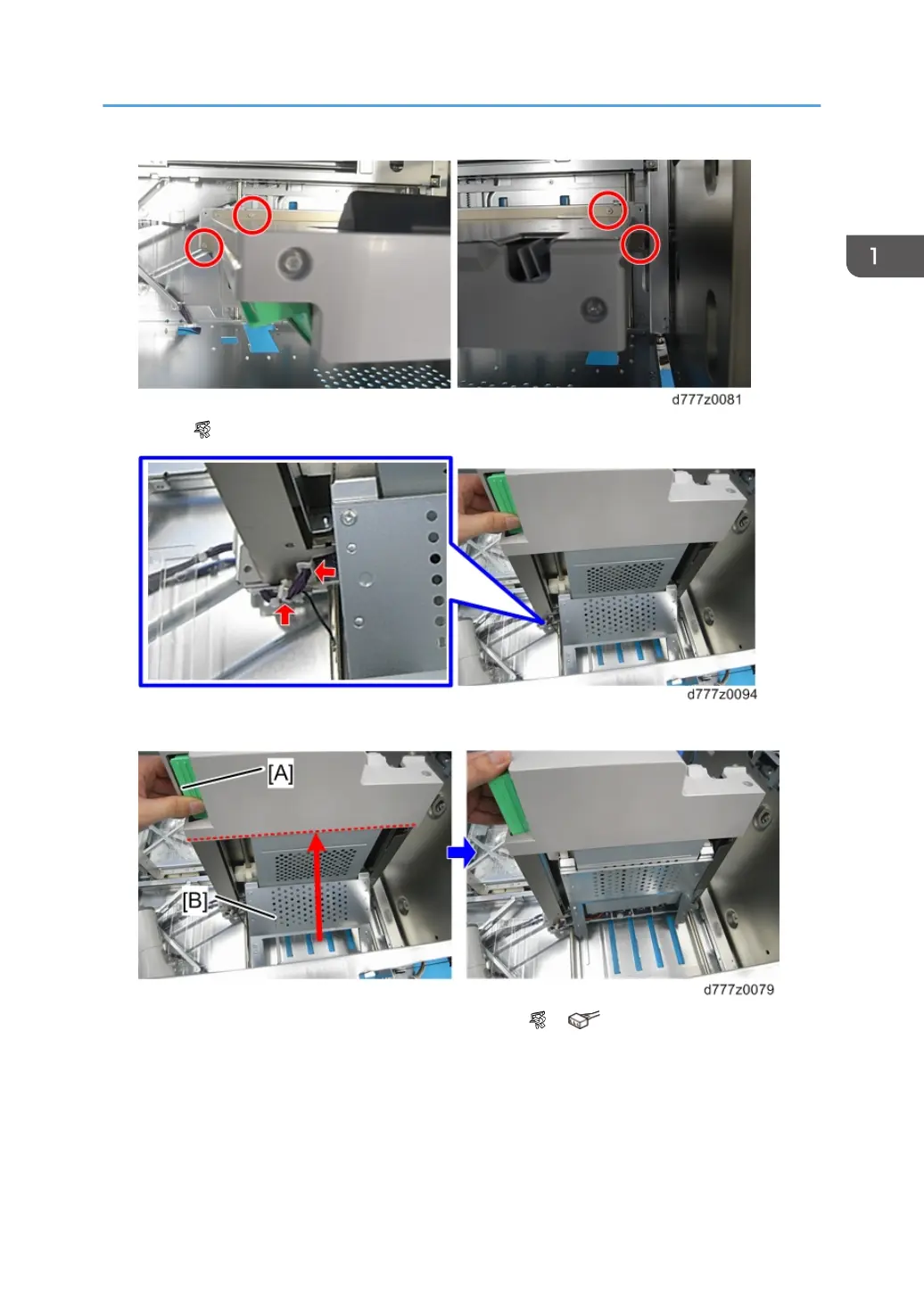 1

d777z0081

d777z0094

[A]

[B]

d777z0079