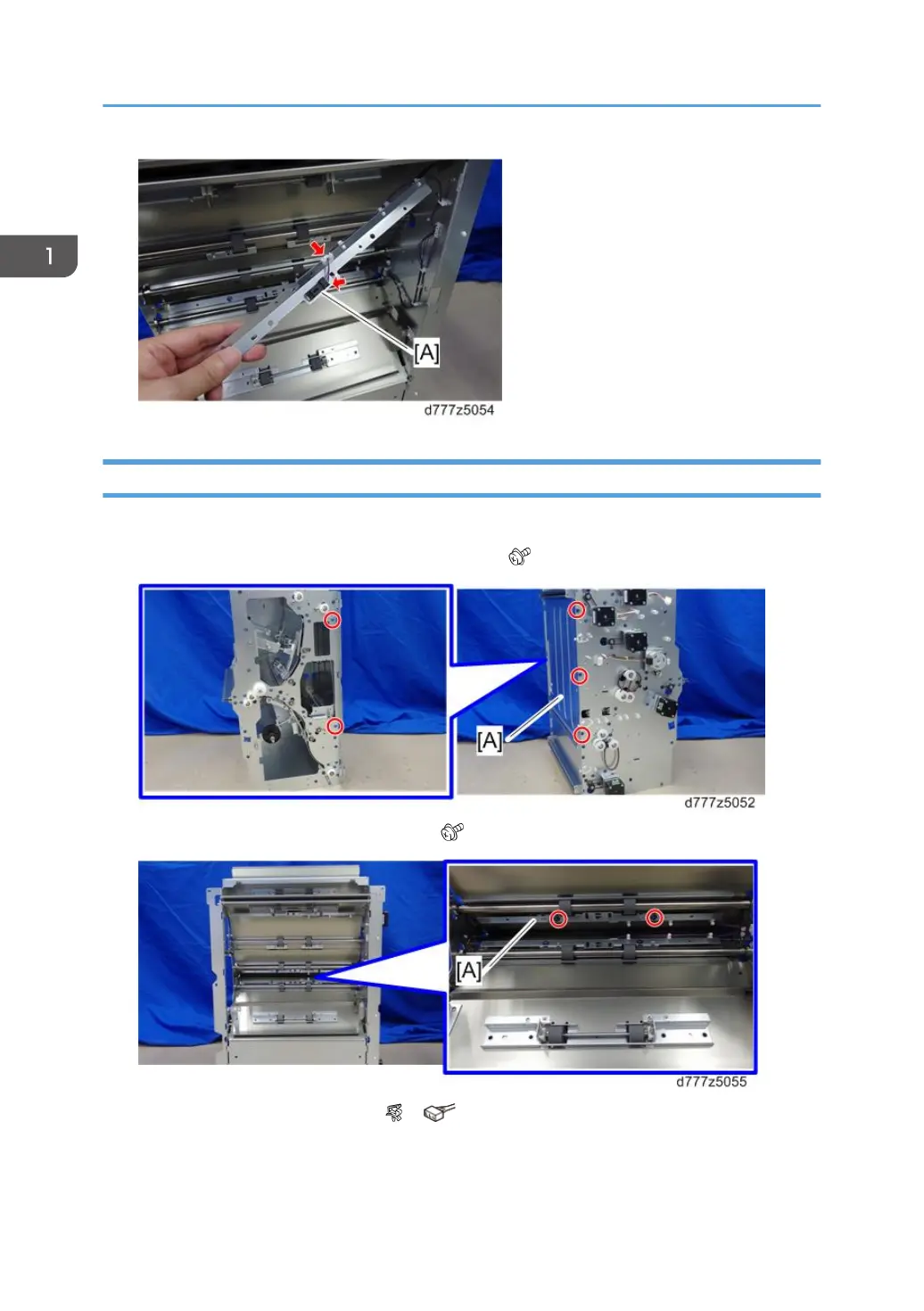 1

[A]

d777z5054

[A]

d777z5052

[A]

d777z5055