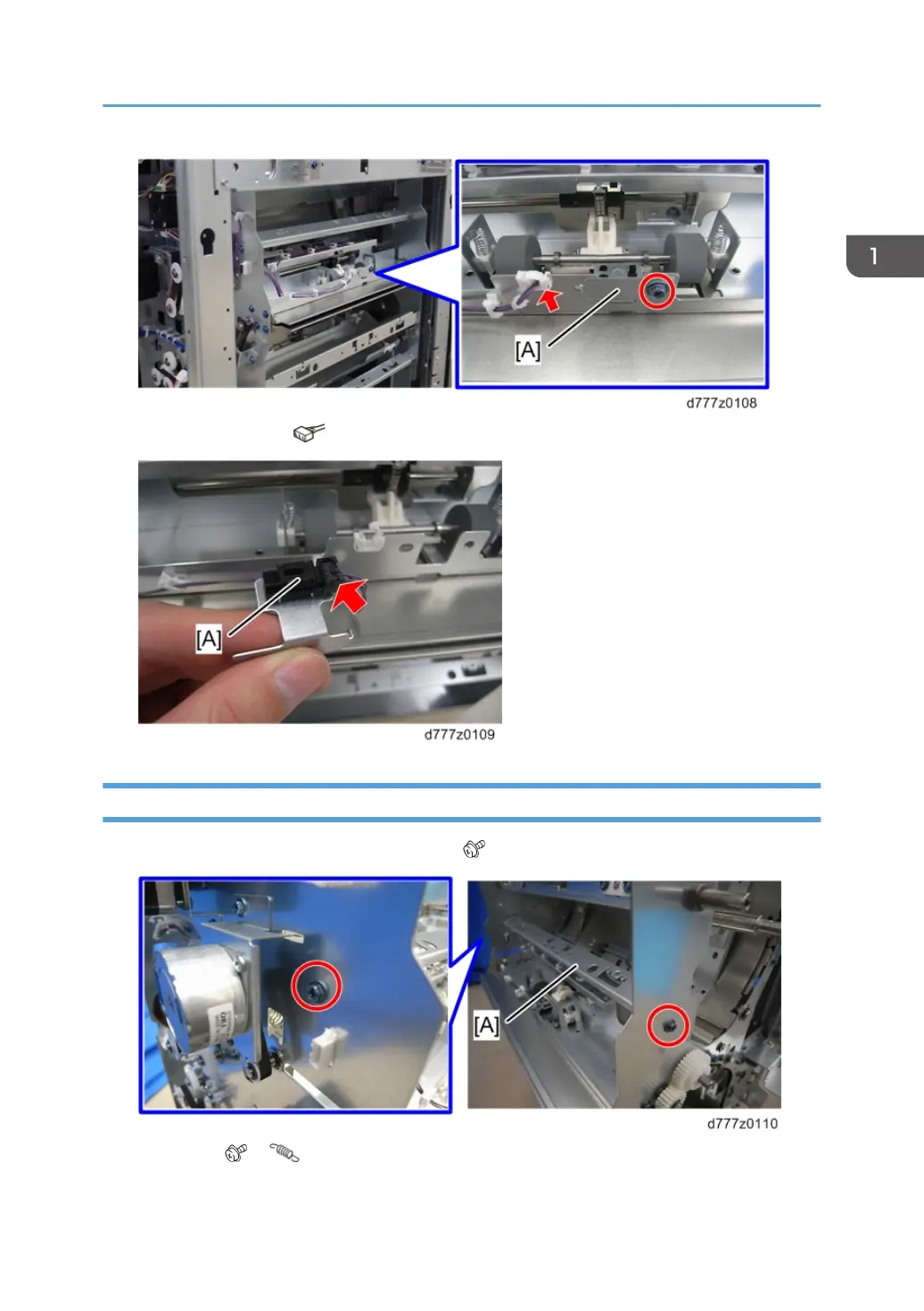 1

[A]

d777z0108

[A]

d777z0109

[A]

d777z0110