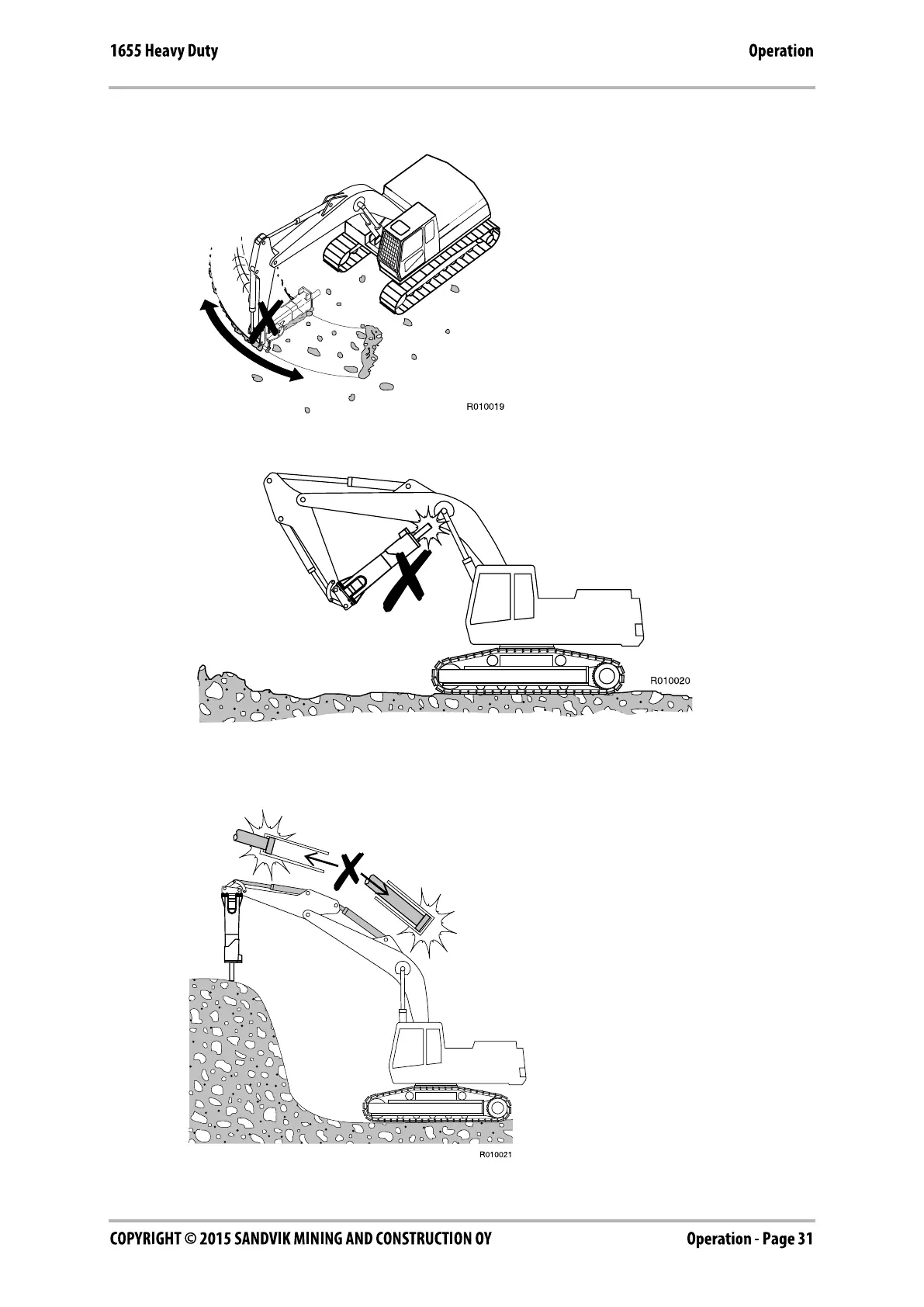 1655 Heavy Duty

Operation

R010019

R010020

R010021

COPYRIGHT © 2015 SANDVIK MINING AND CONSTRUCTION OY

Operation - Page 31