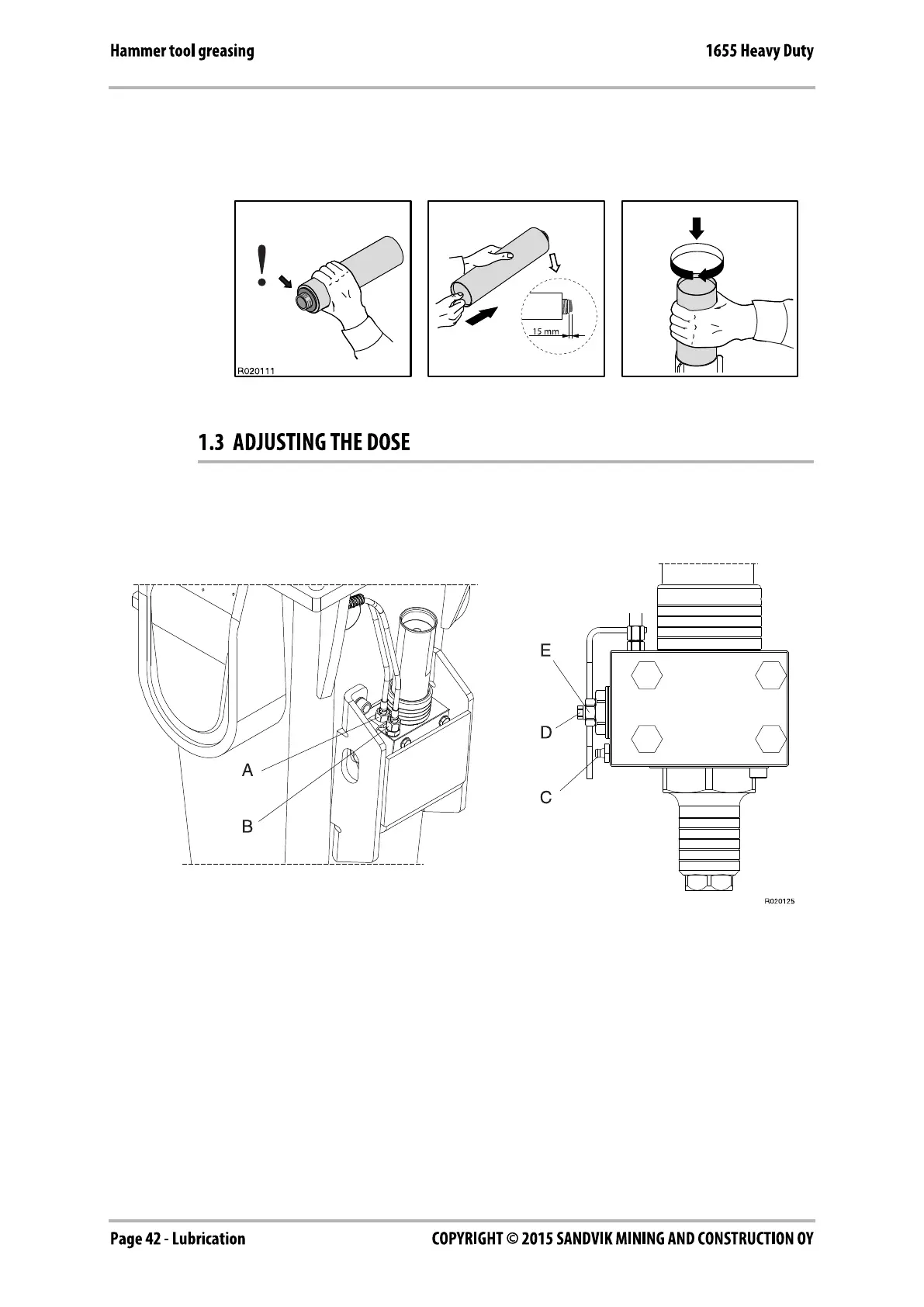 Hammer tool greasing

1655 Heavy Duty

!

R020111

15 mm

1.3 ADJUSTING THE DOSE

A

B

E

D

C

R020125

Page 42 - Lubrication

COPYRIGHT © 2015 SANDVIK MINING AND CONSTRUCTION OY