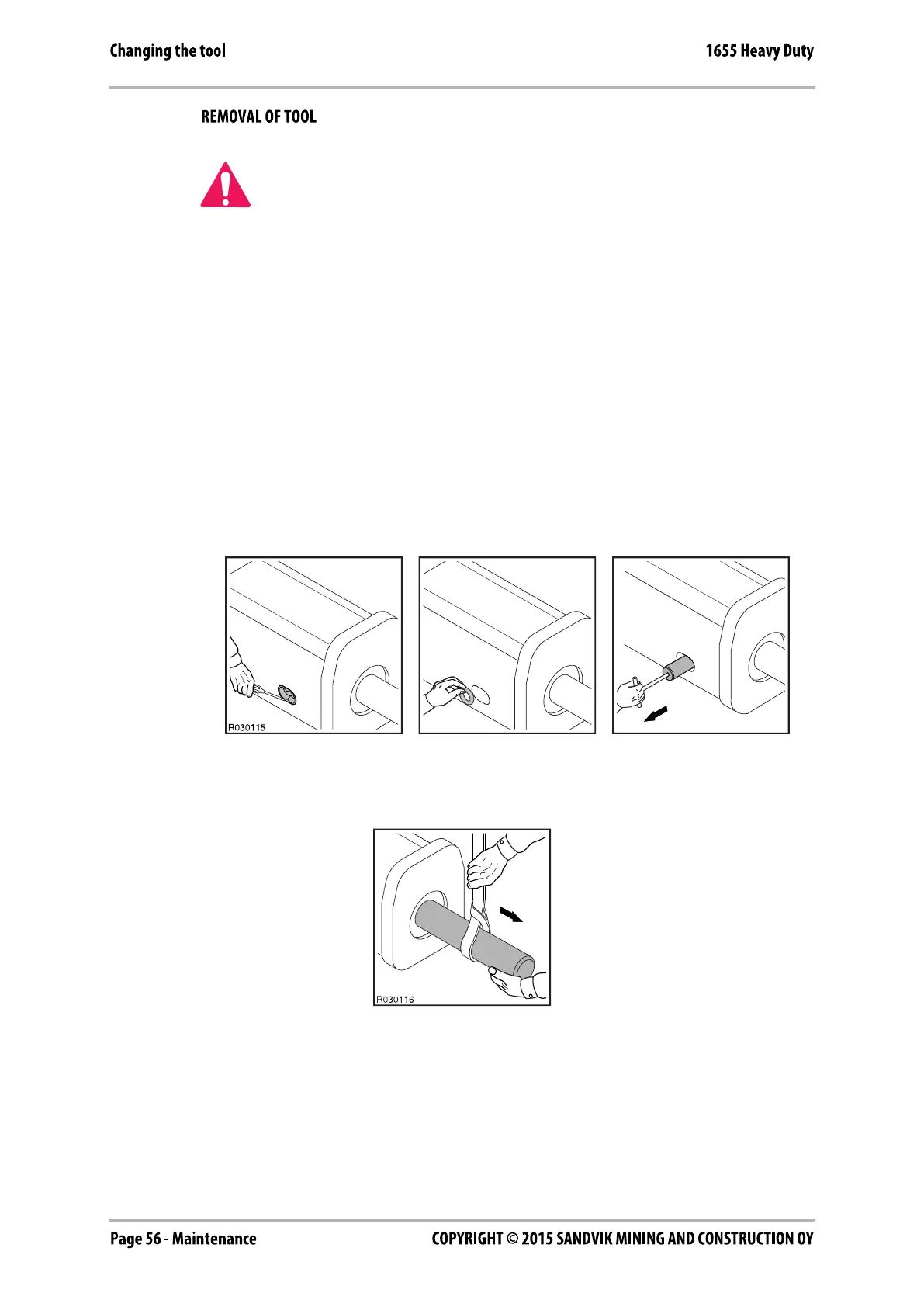 Changing the tool

1655 Heavy Duty

REMOVAL OF TOOL

R030115

R030116

Page 56 - Maintenance

COPYRIGHT © 2015 SANDVIK MINING AND CONSTRUCTION OY