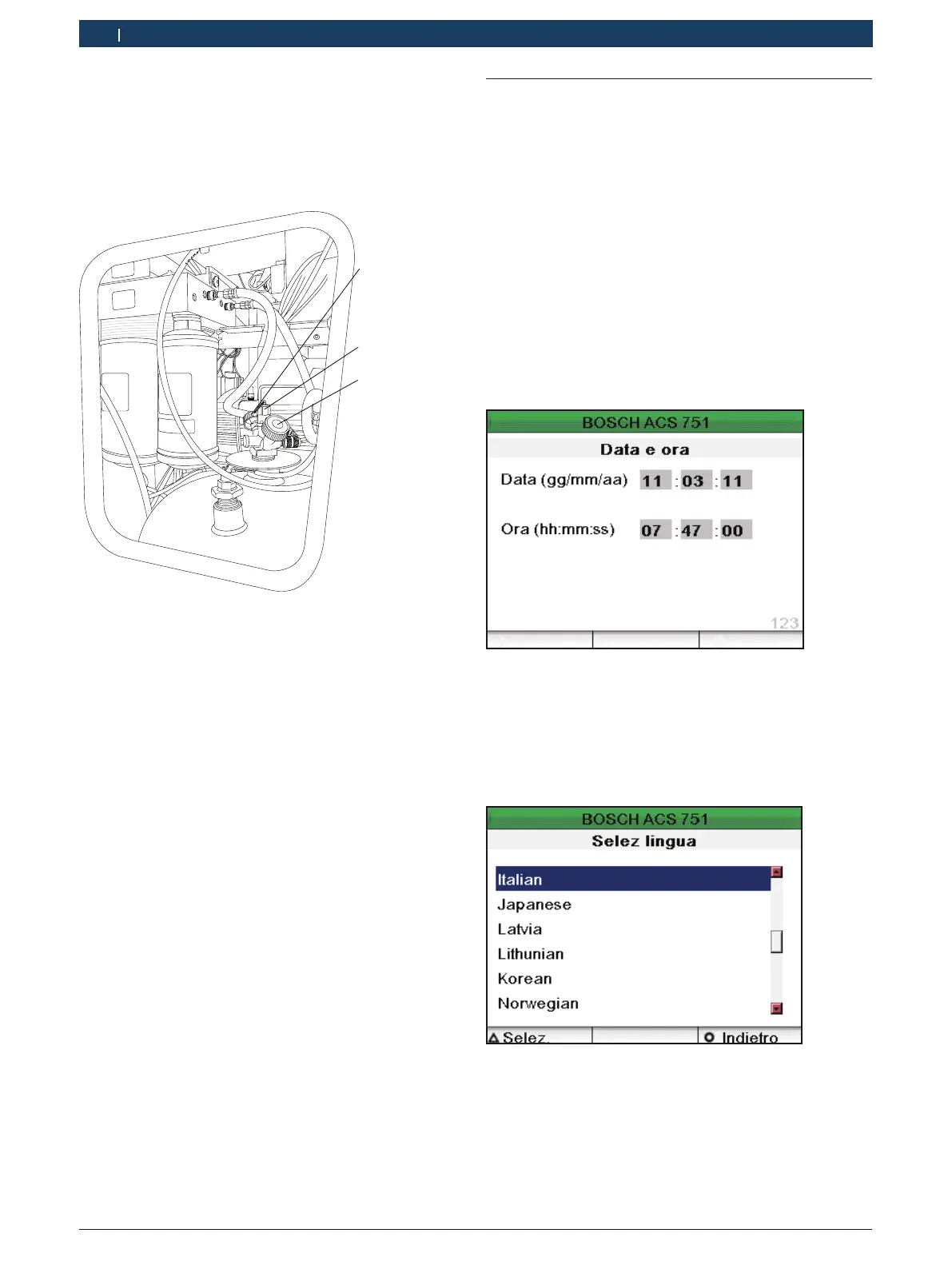 BOSCH ACS 751

Data e ora

Data (gg/mm/aa) 11 : 03 : 11

Ora (hh:mm:ss) 07 : 47 : 00

123

BOSCH ACS 751

Selez lingua

Italian

Japanese

Latvia

Lithunian

Korean

Norwegian

Selez.

Indietro