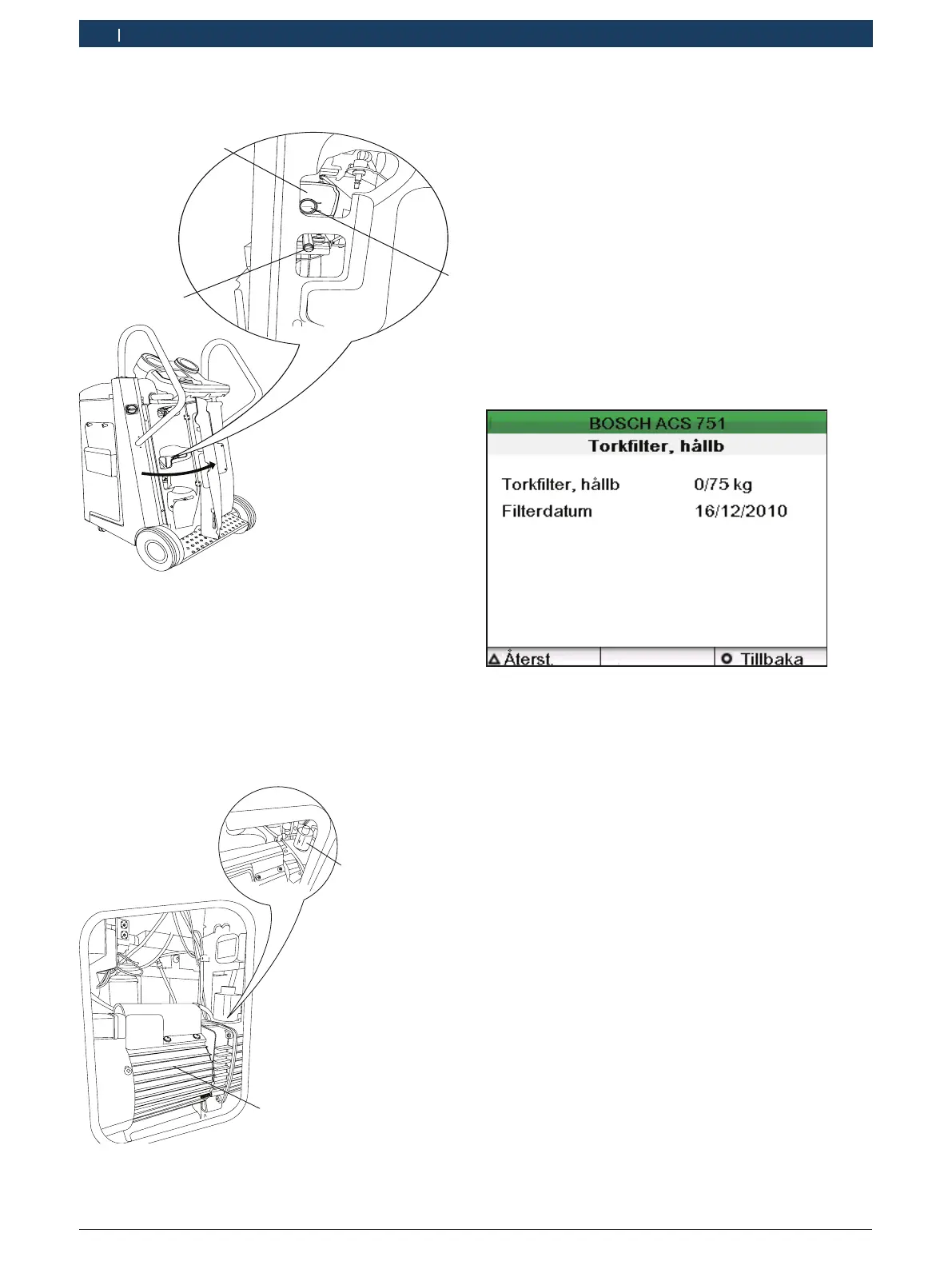 BOSCH ACS 751
Torkfilter, hållb

Torkfilter, hållb 0/75 kg
Filterdatum 16/12/2010

Återst.
Tillbaka