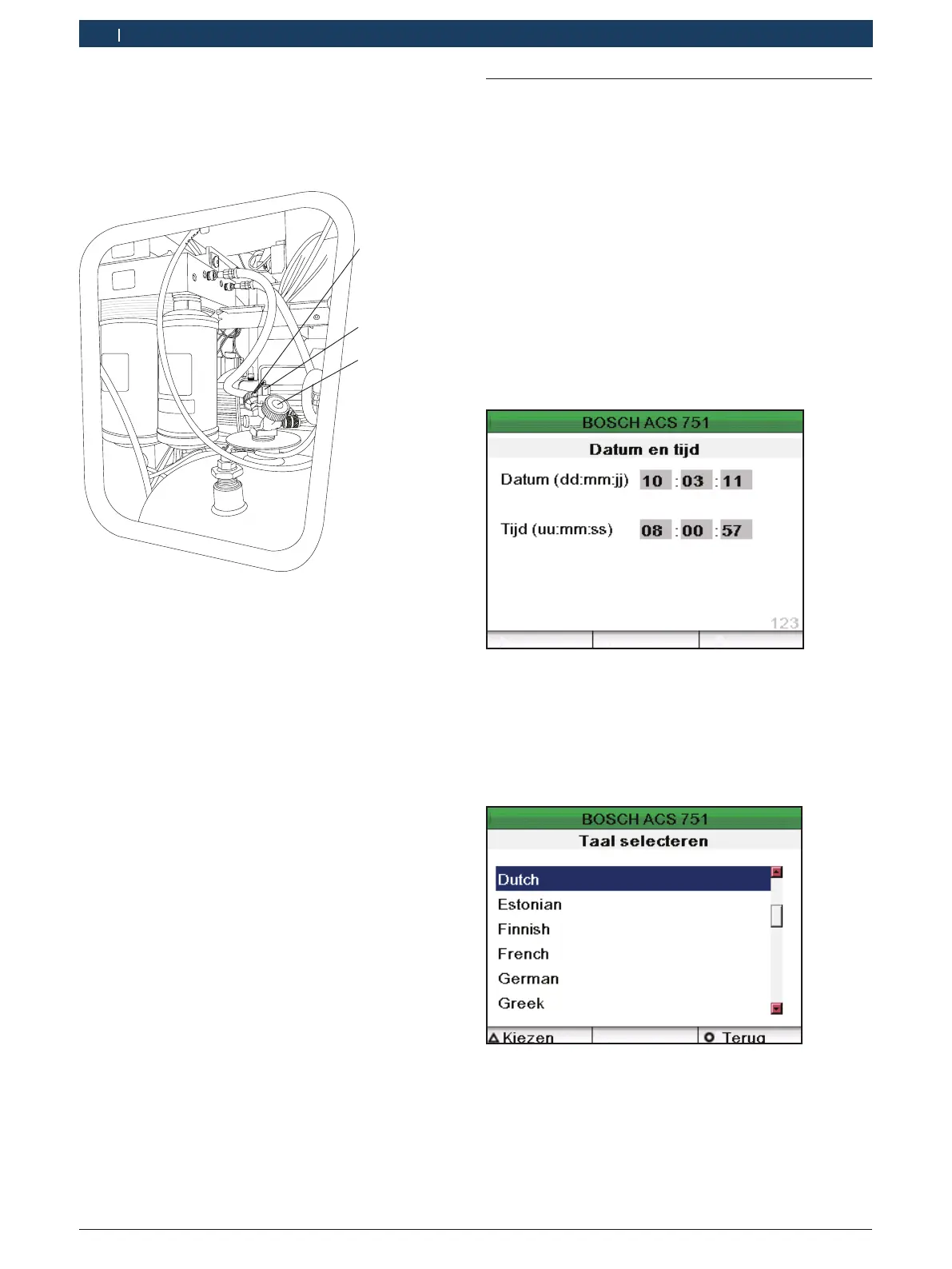 BOSCH ACS 751

Datum en tijd

Datum (dd:mm:jj) 10 : 03 : 11

Tijd (uu:mm:ss) 08 : 00 : 57

123

BOSCH ACS 751

Taal selecteren

Dutch

Estonian

Finnish

French

German

Greek

Kiezen

Terug