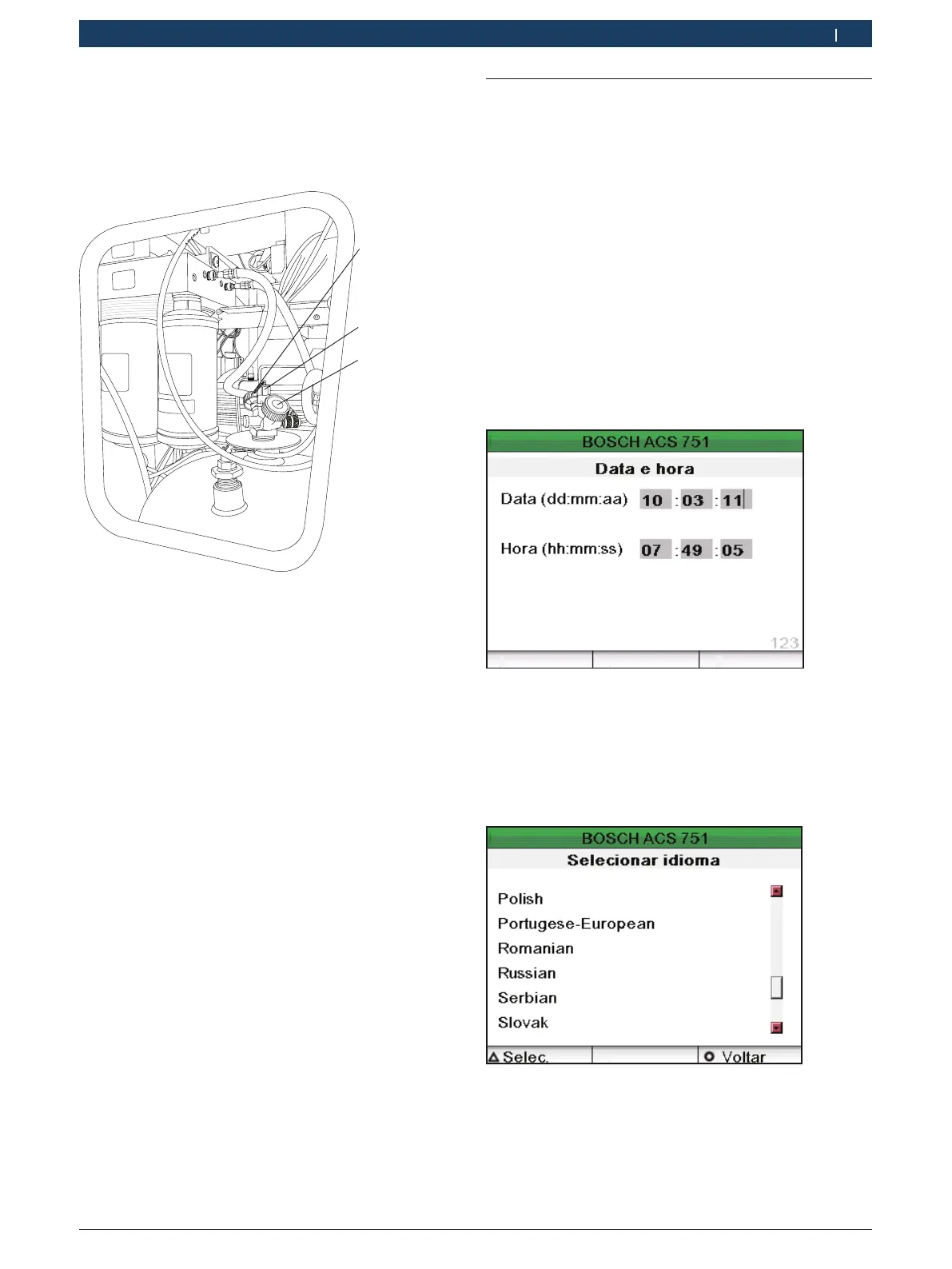 |

BOSCH ACS 751

Data e hora

Data (dd:mm:aa) 10 : 03 : 11

Hora (hh:mm:ss) 07 : 49 : 05

123

BOSCH ACS 751

Selecionar idioma

Polish

Portugese-European

Romanian

Russian

Serbian

Slovak

Selec.

Voltar