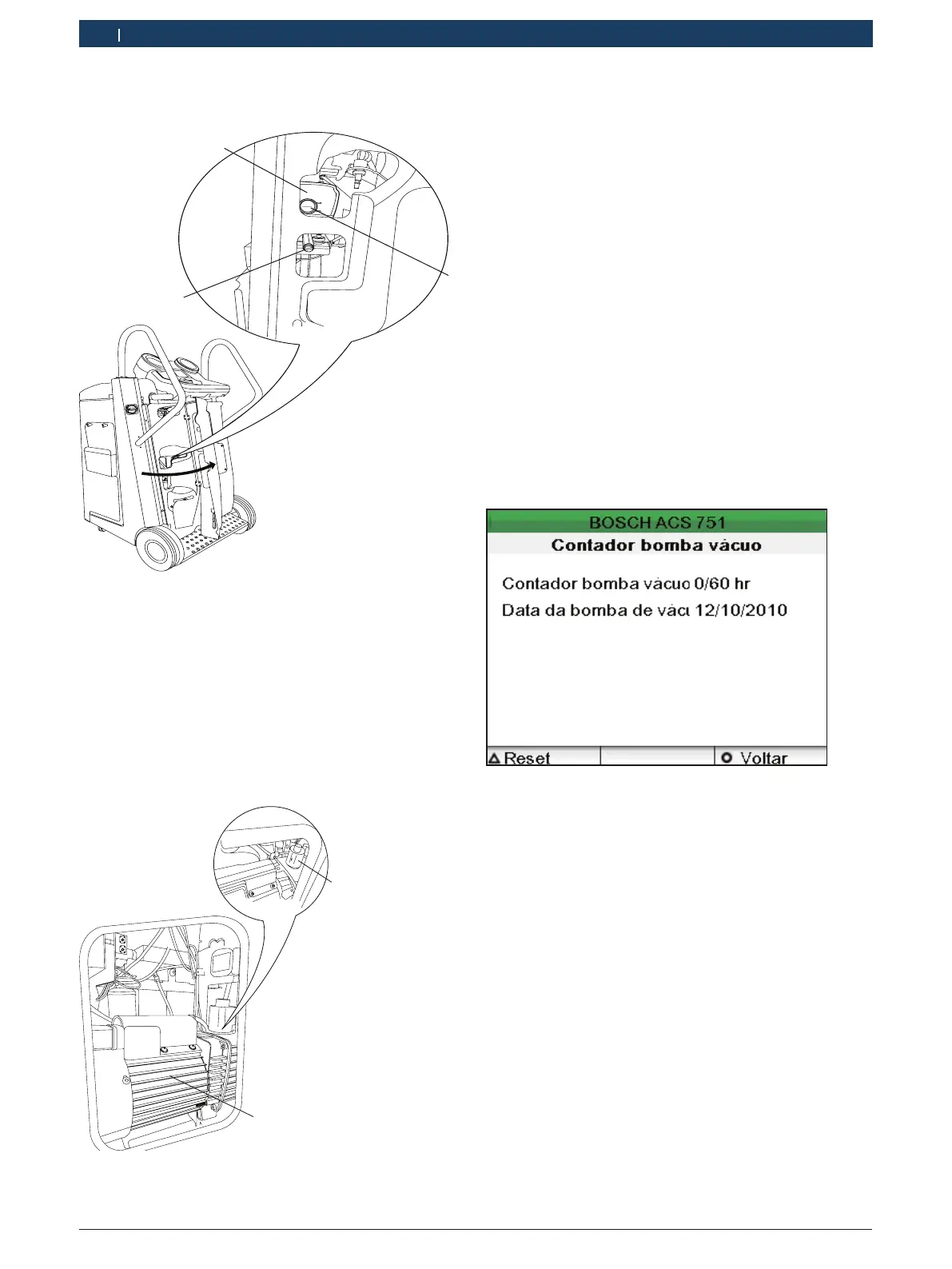 BOSCH ACS 751

Contador bomba vácuo

Contador bomba vácuo 0/60 hr

Data da bomba de vácı 12/10/2010

Reset

Voltar