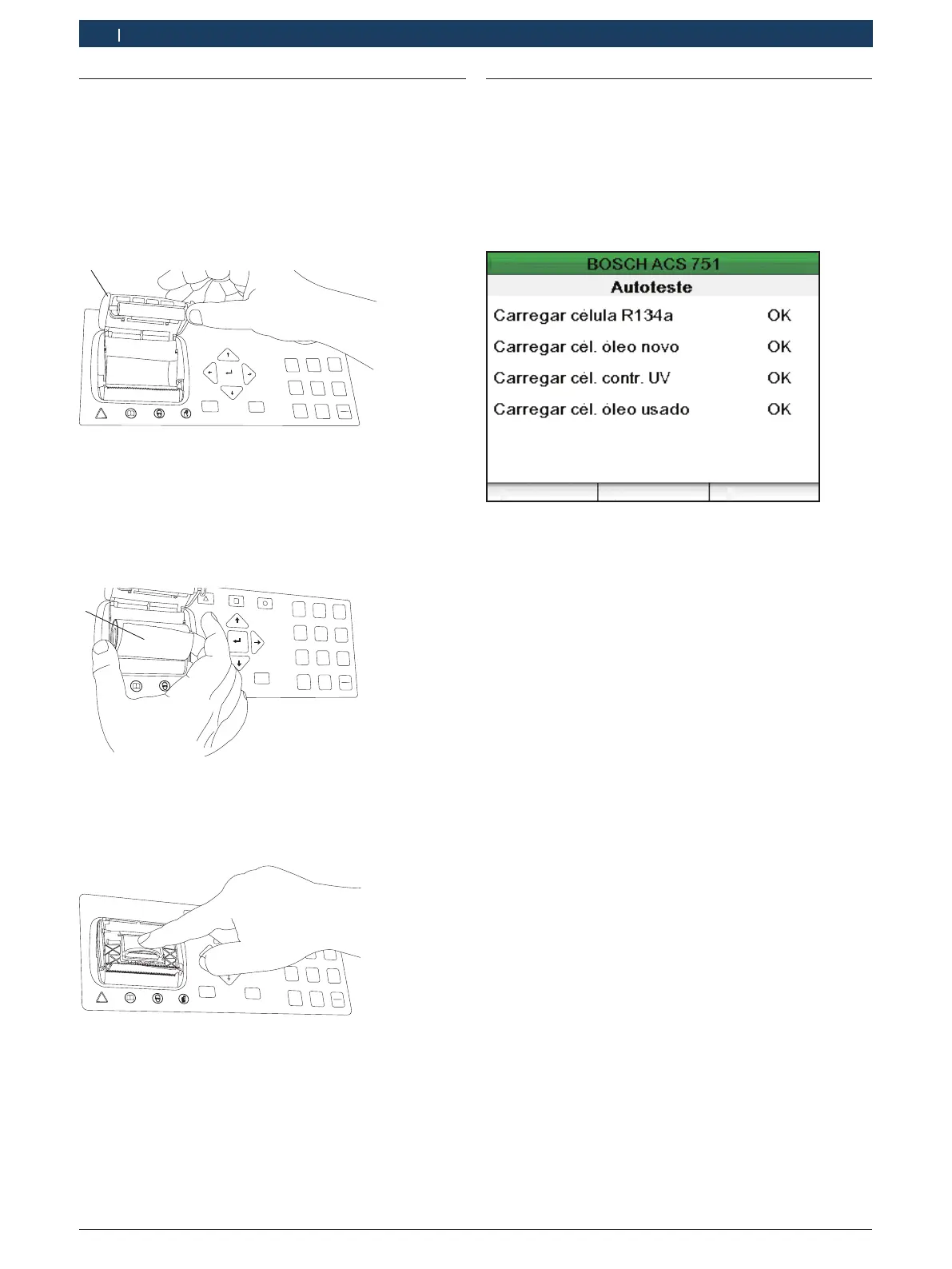 BOSCH ACS 751

Autoteste

Carregar célula R134a OK

Carregar cél. óleo novo OK

Carregar cél. contr. UV OK

Carregar cél. óleo usado OK