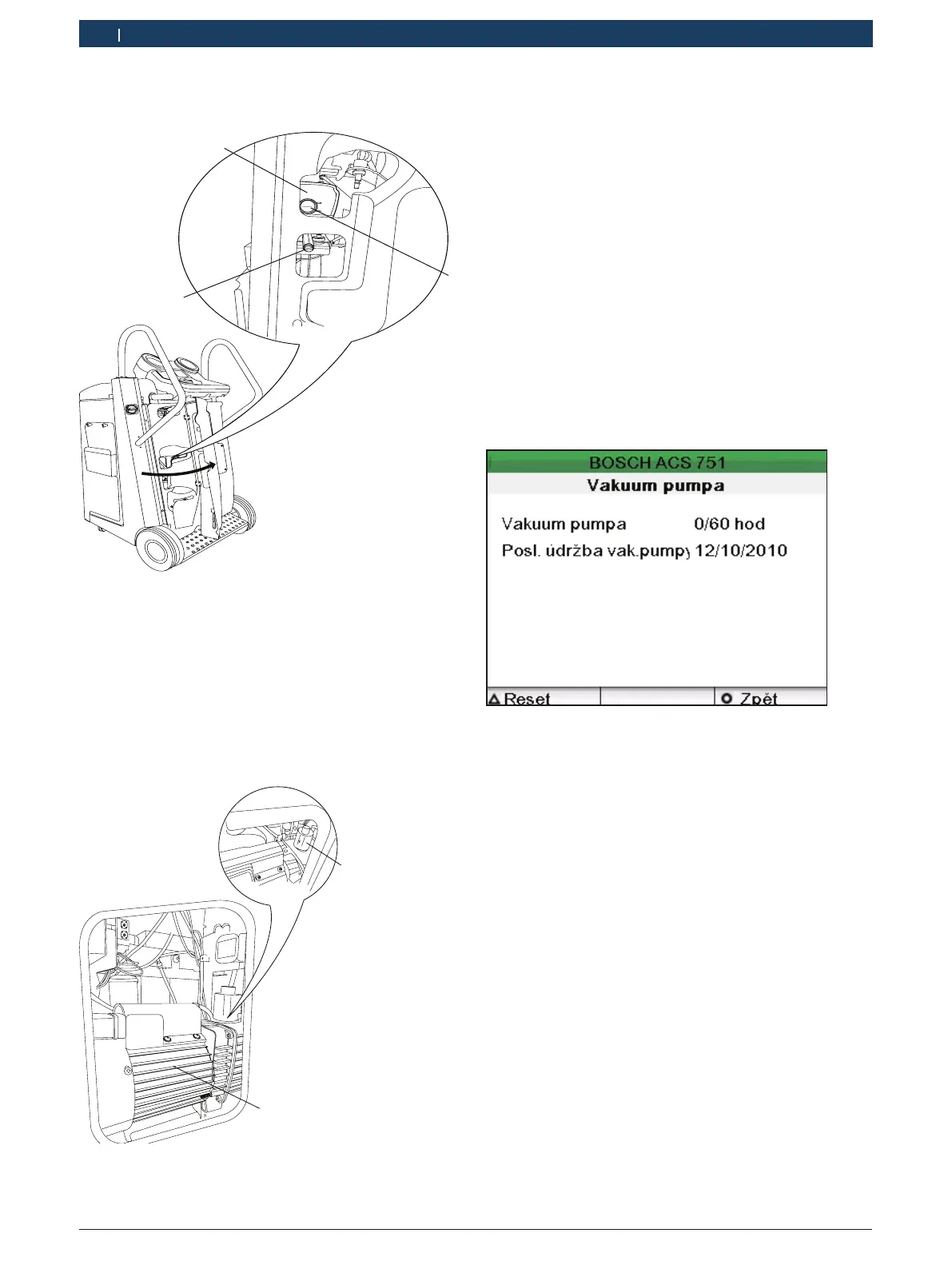 BOSCH ACS 751

Vakuum pumpa

Vakuum pumpa 0/60 hod

Posl. údržba vak.pumpy 12/10/2010

Reset

Zpět