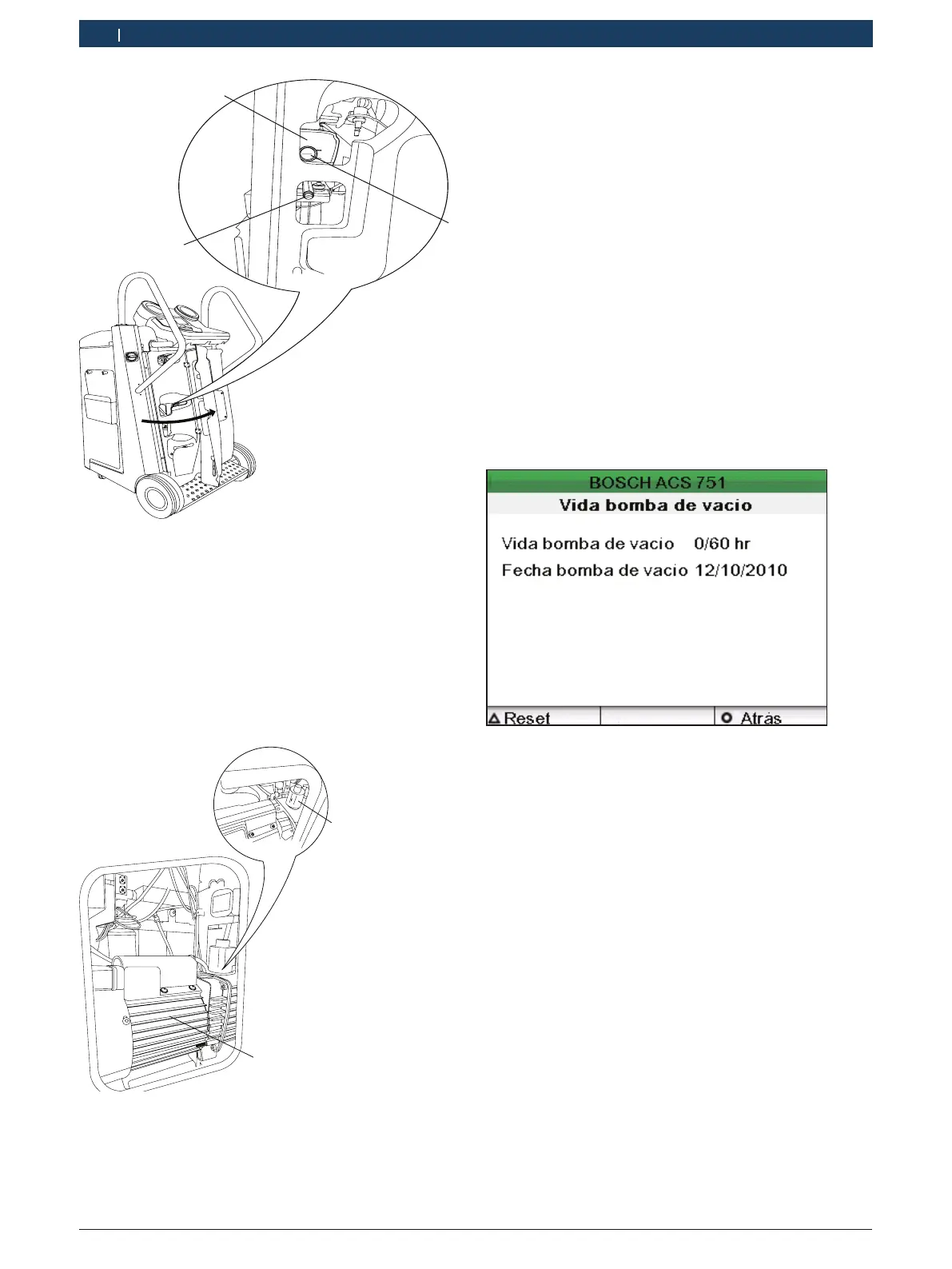 BOSCH ACS 751
Vida bomba de vacio

Vida bomba de vacio 0/60 hr
Fecha bomba de vacio 12/10/2010

Reset
Atrás