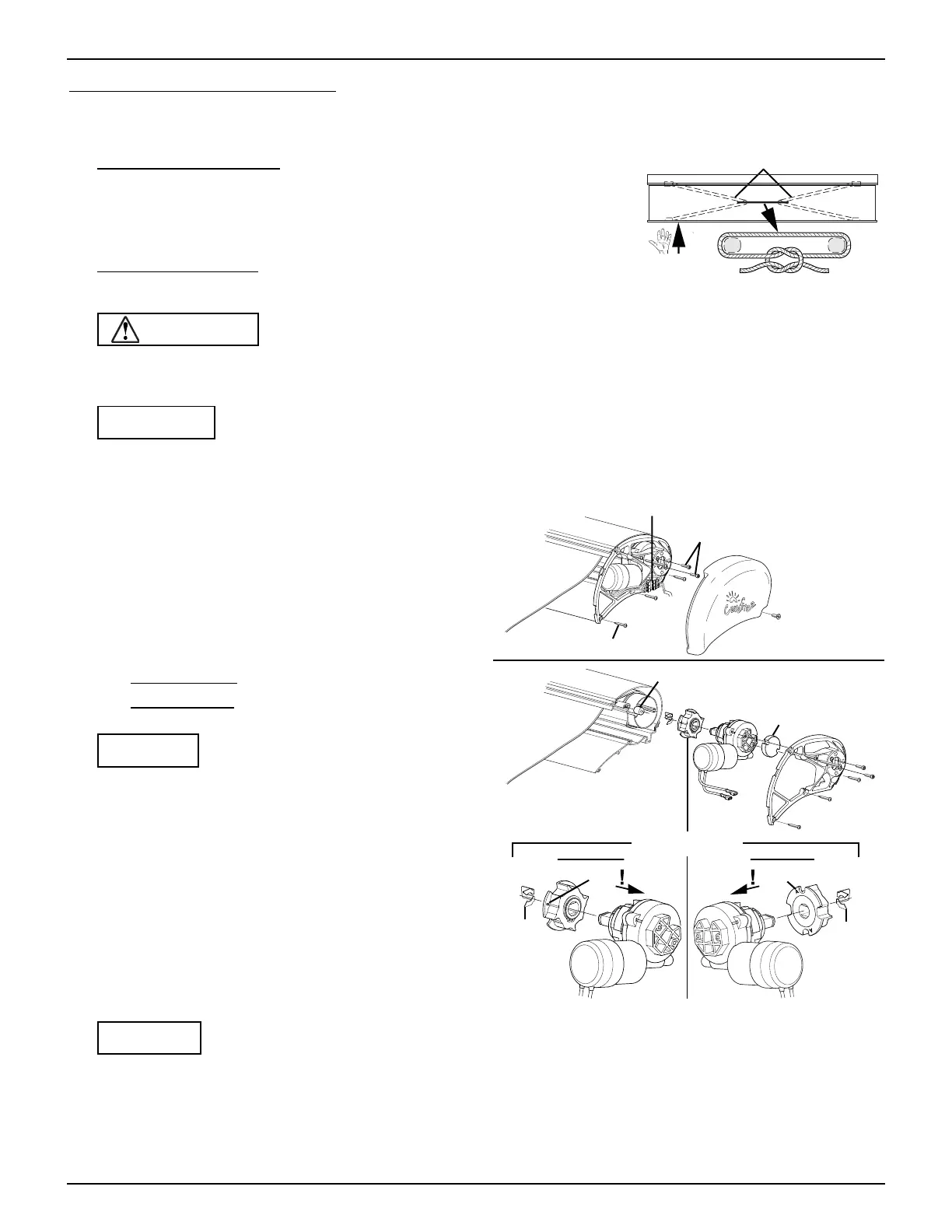 Carefree