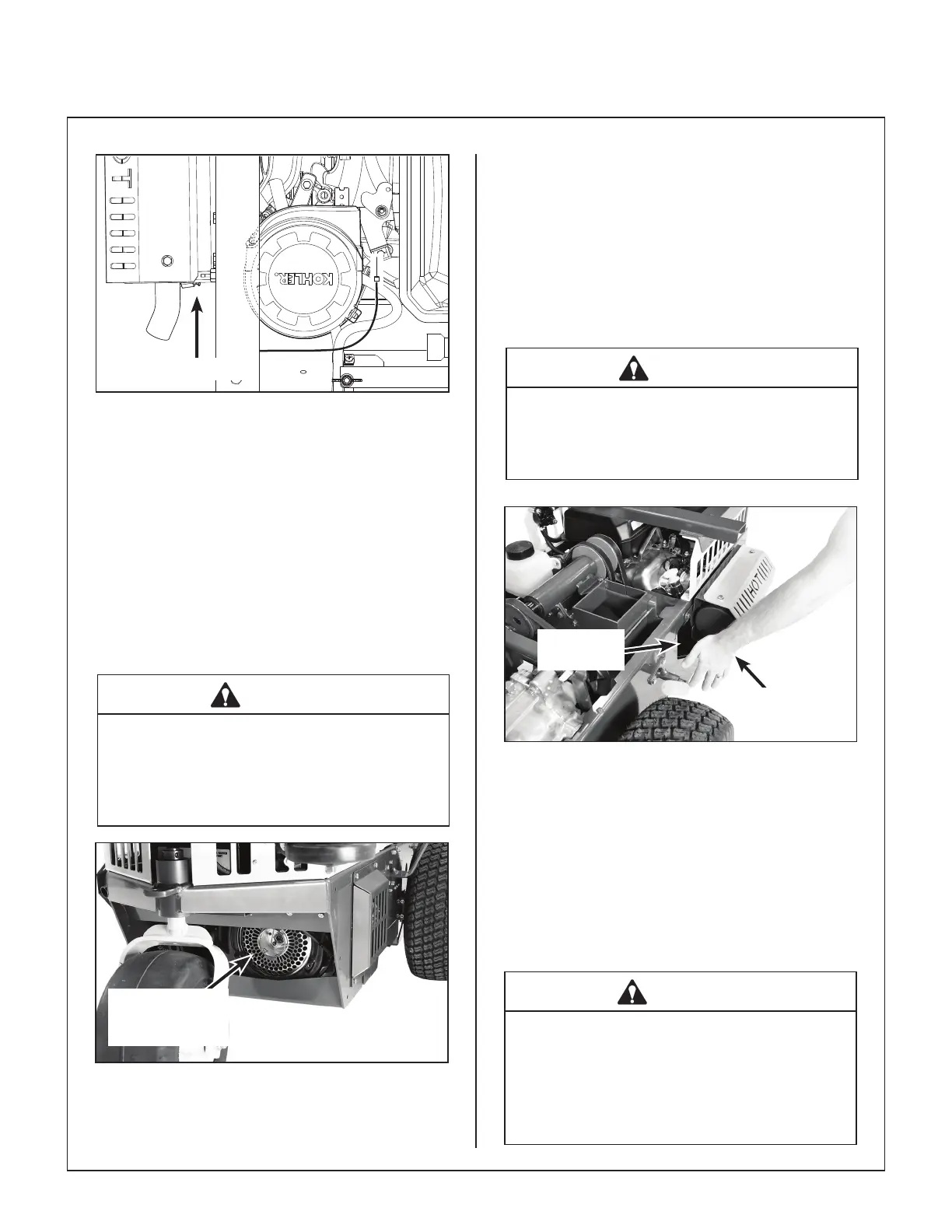 KOHLER.

HOT