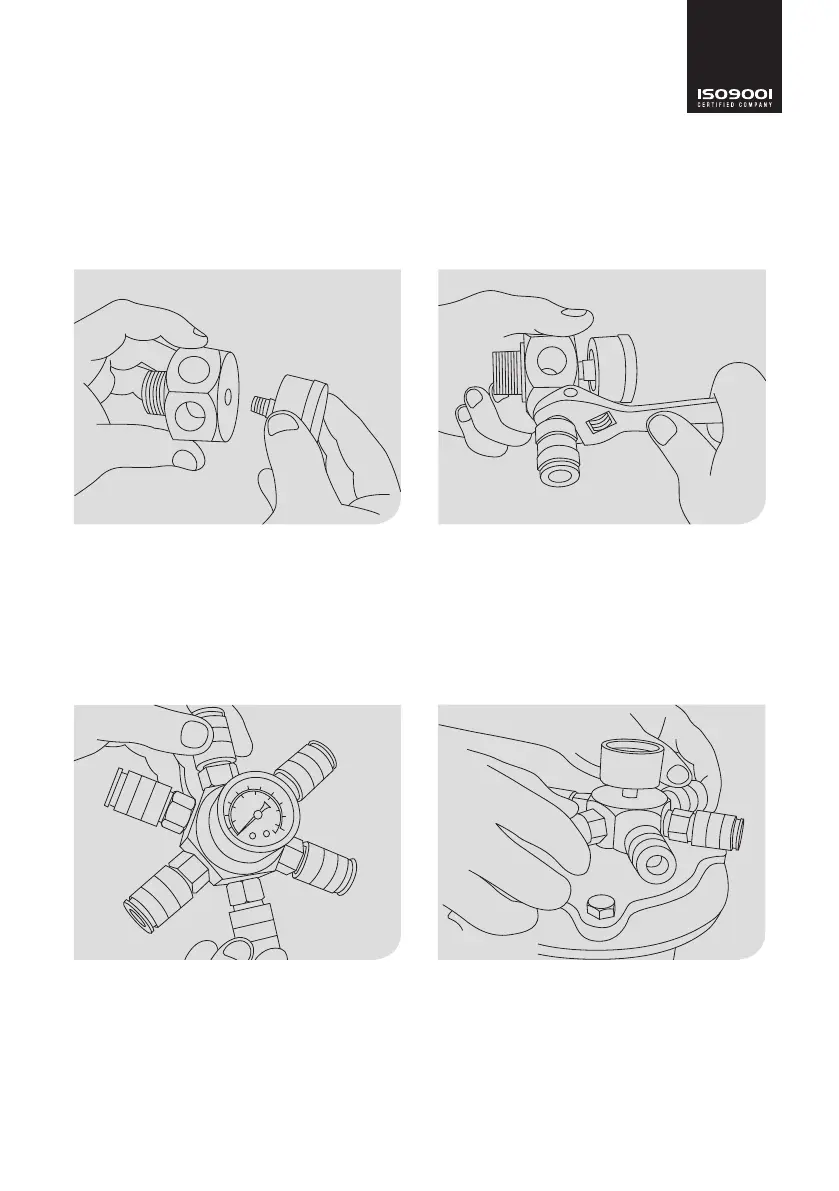 ISO9001
CERTIFIED COMPANY