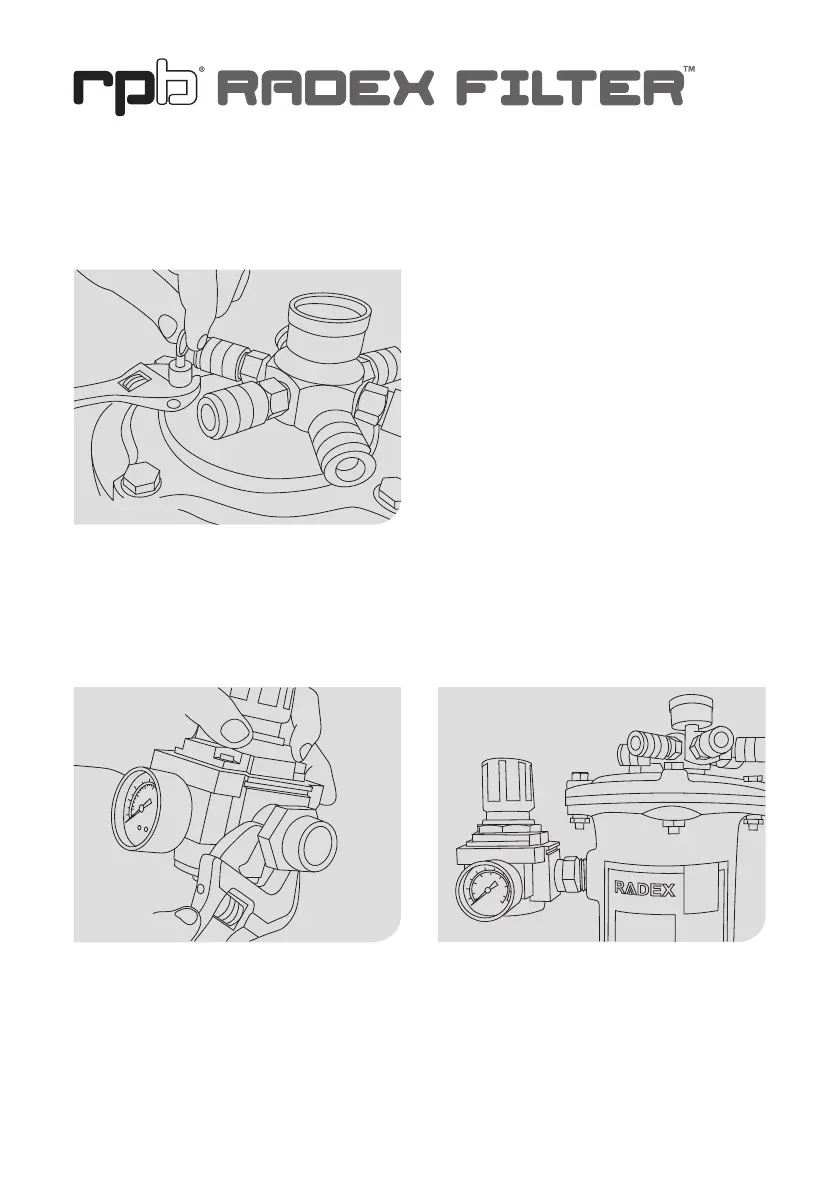 rpb® RADEX FILTER™

RADEX