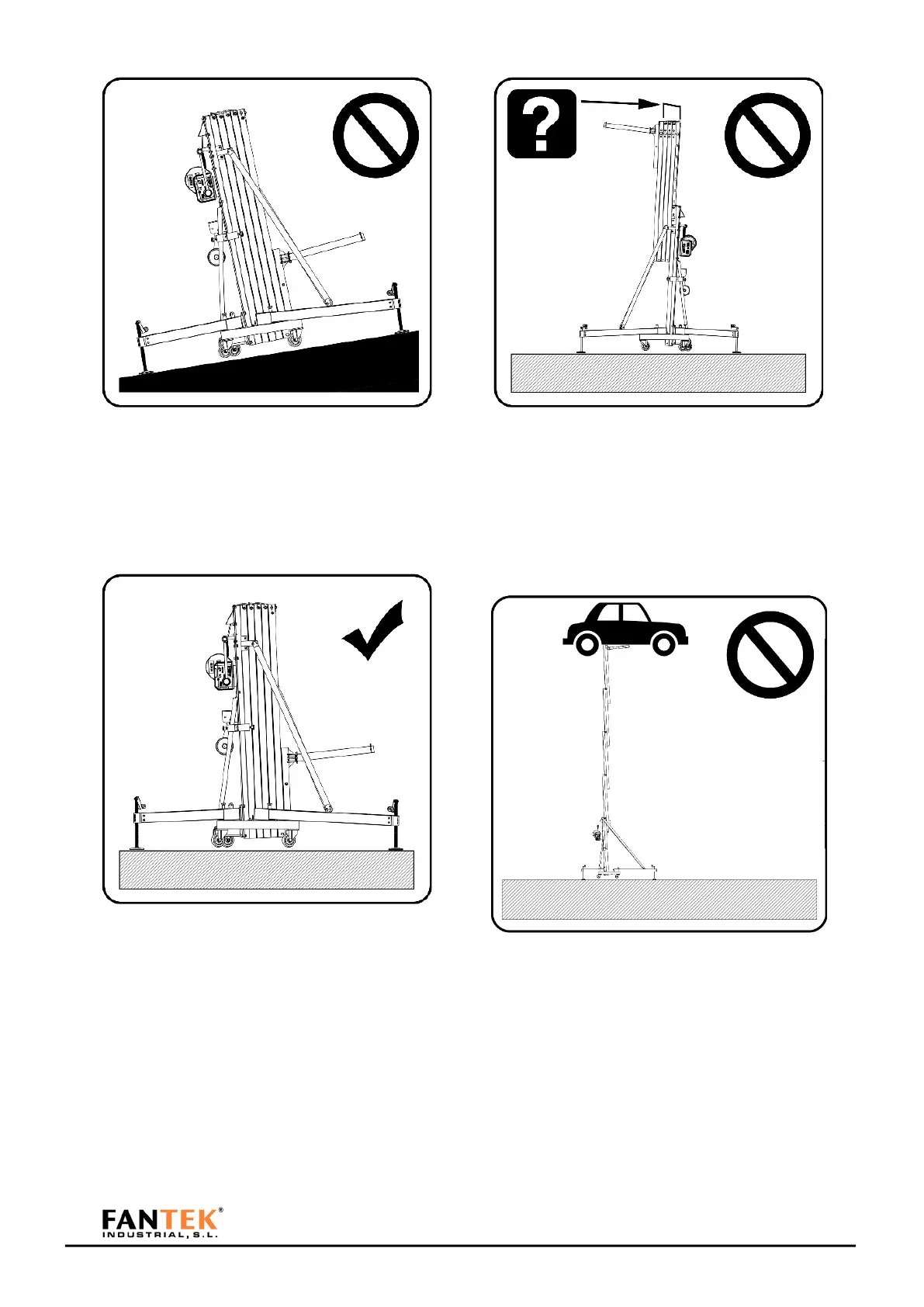 ?

FANTEK®
INDUSTRIAL, S.L.