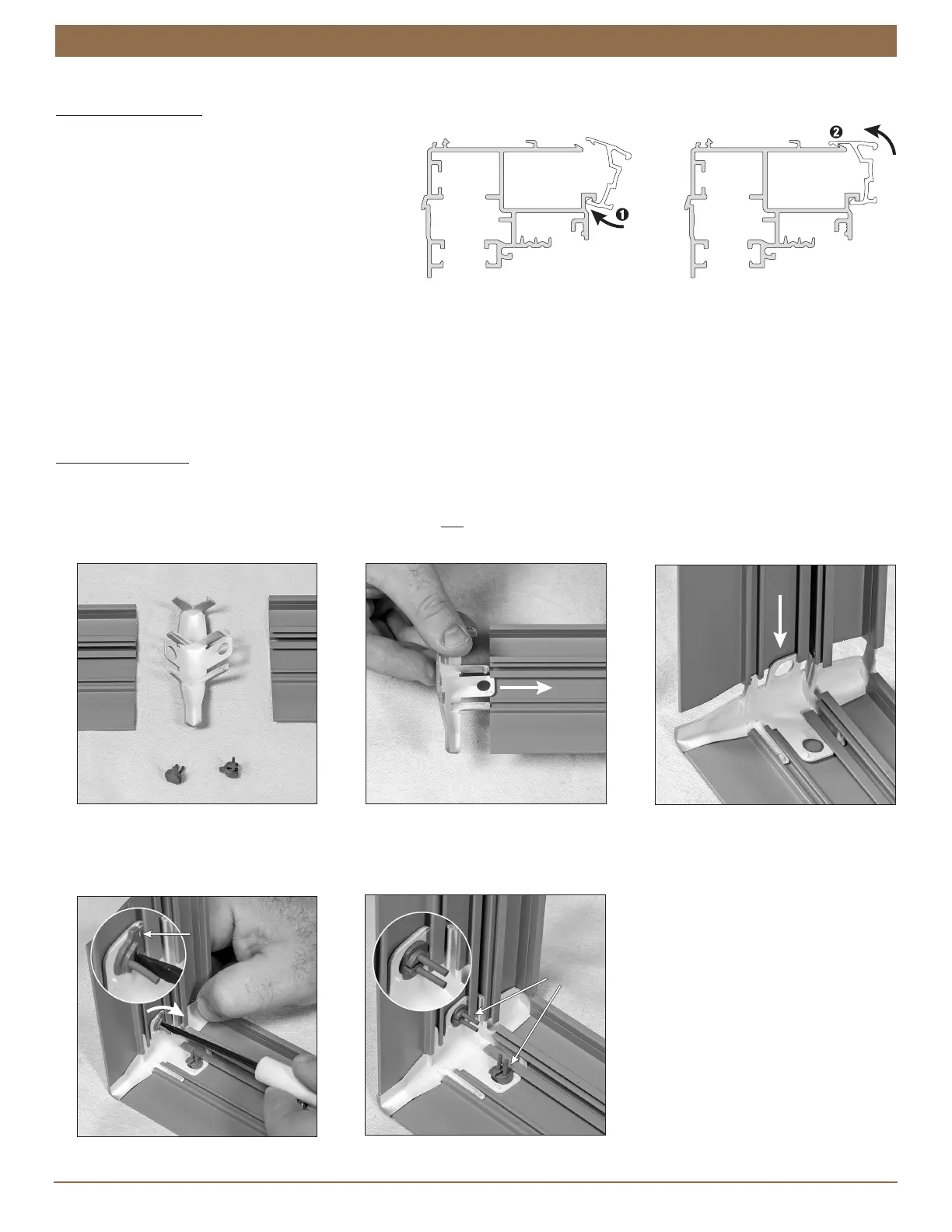 ❶

❷