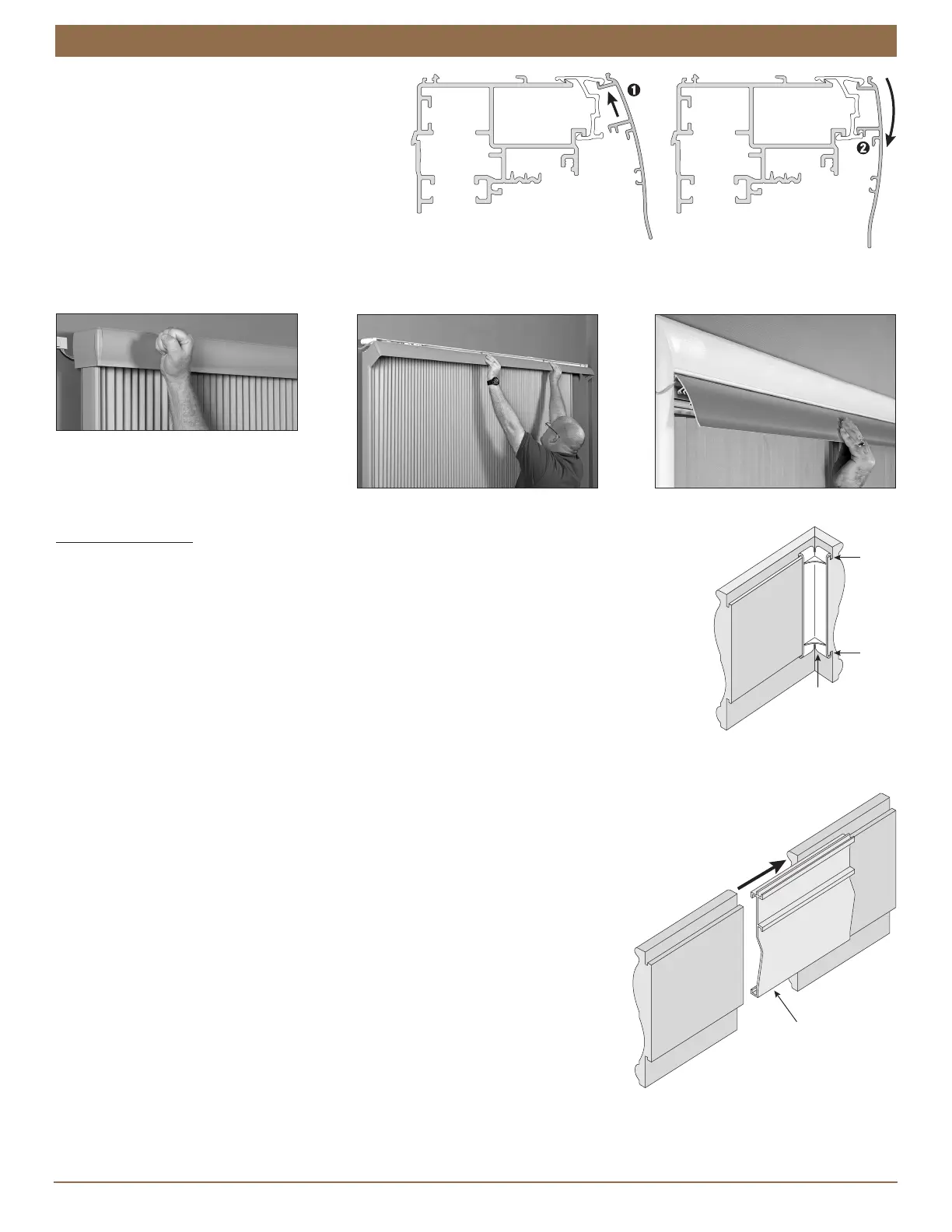 ❶

❷