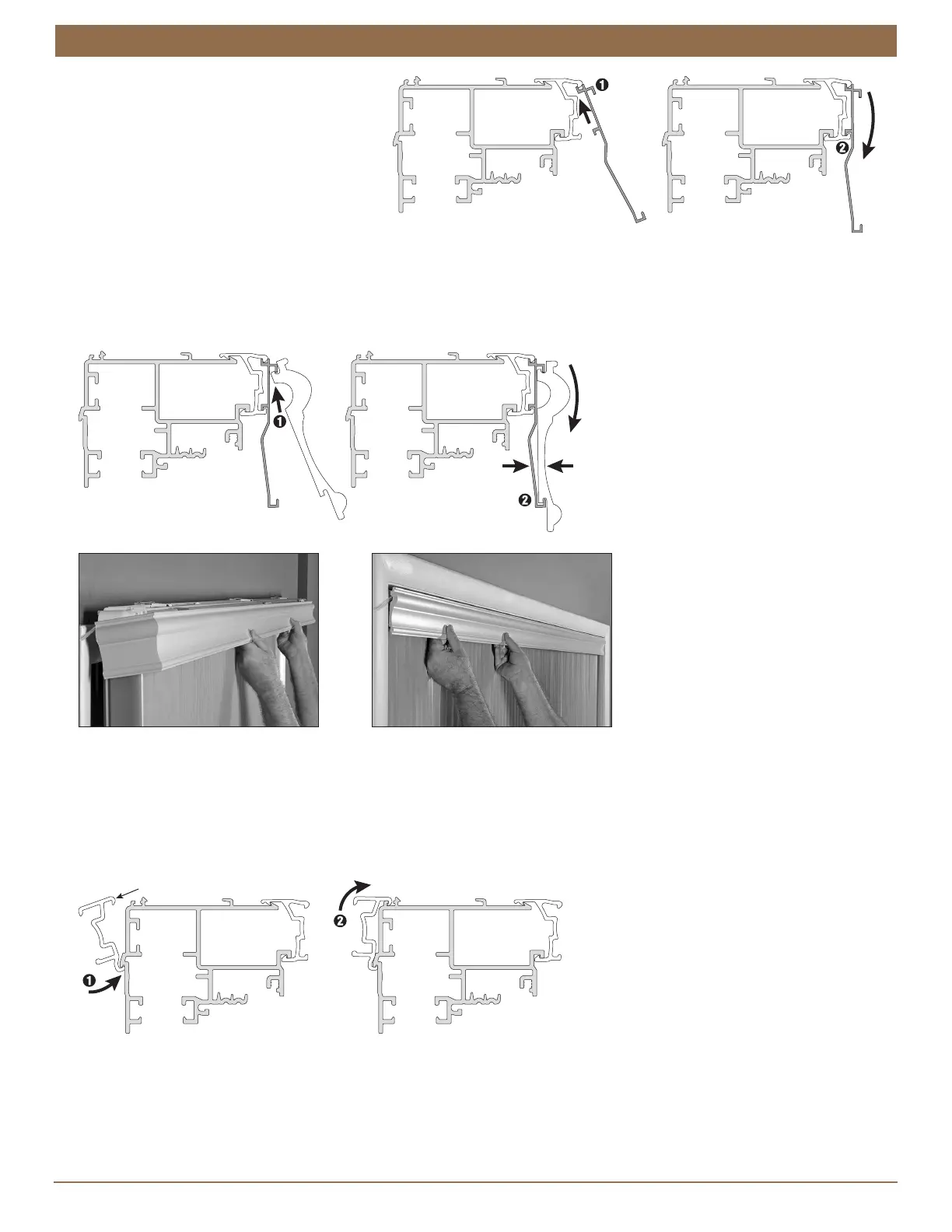 ❶

❷

❶

❷

❶

❷