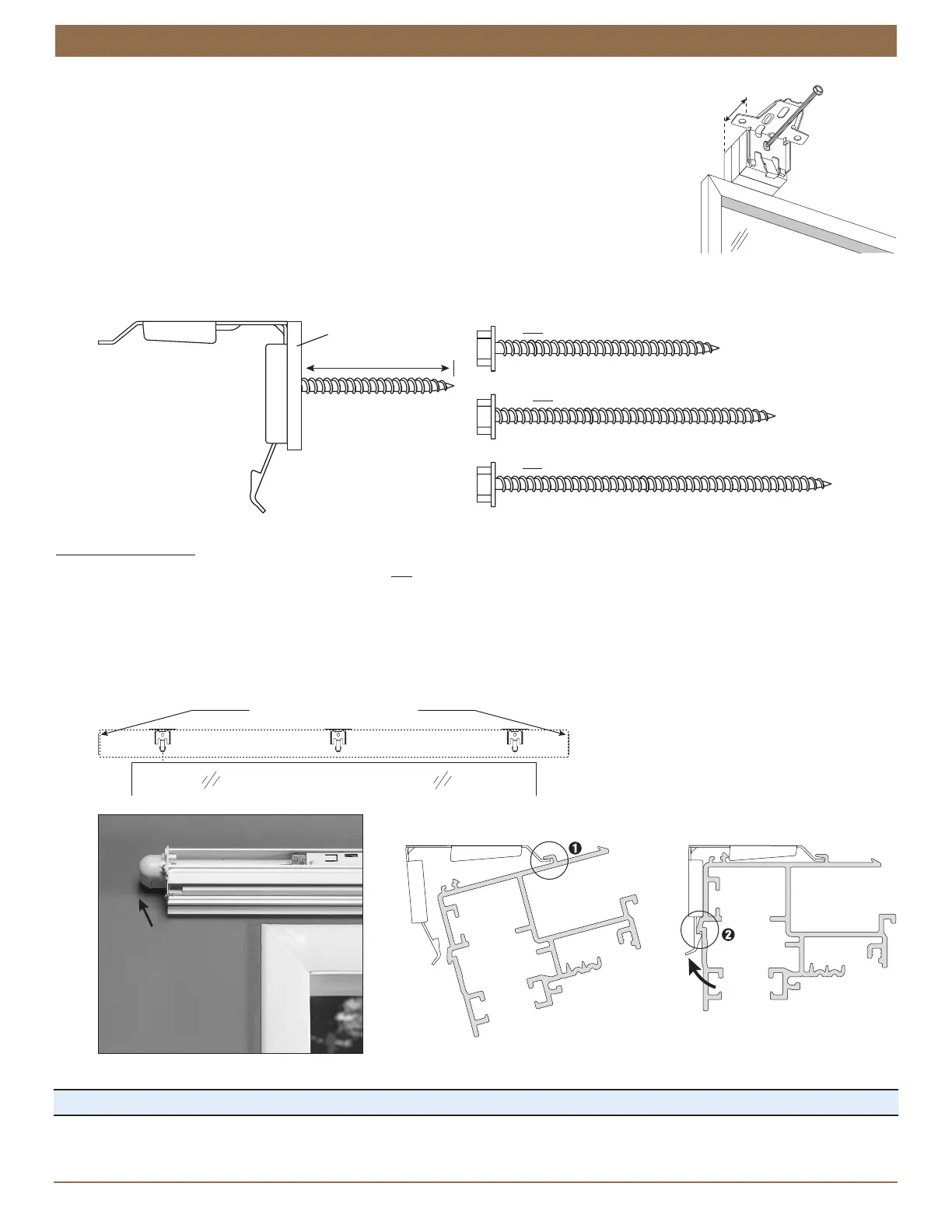 ❶

❷