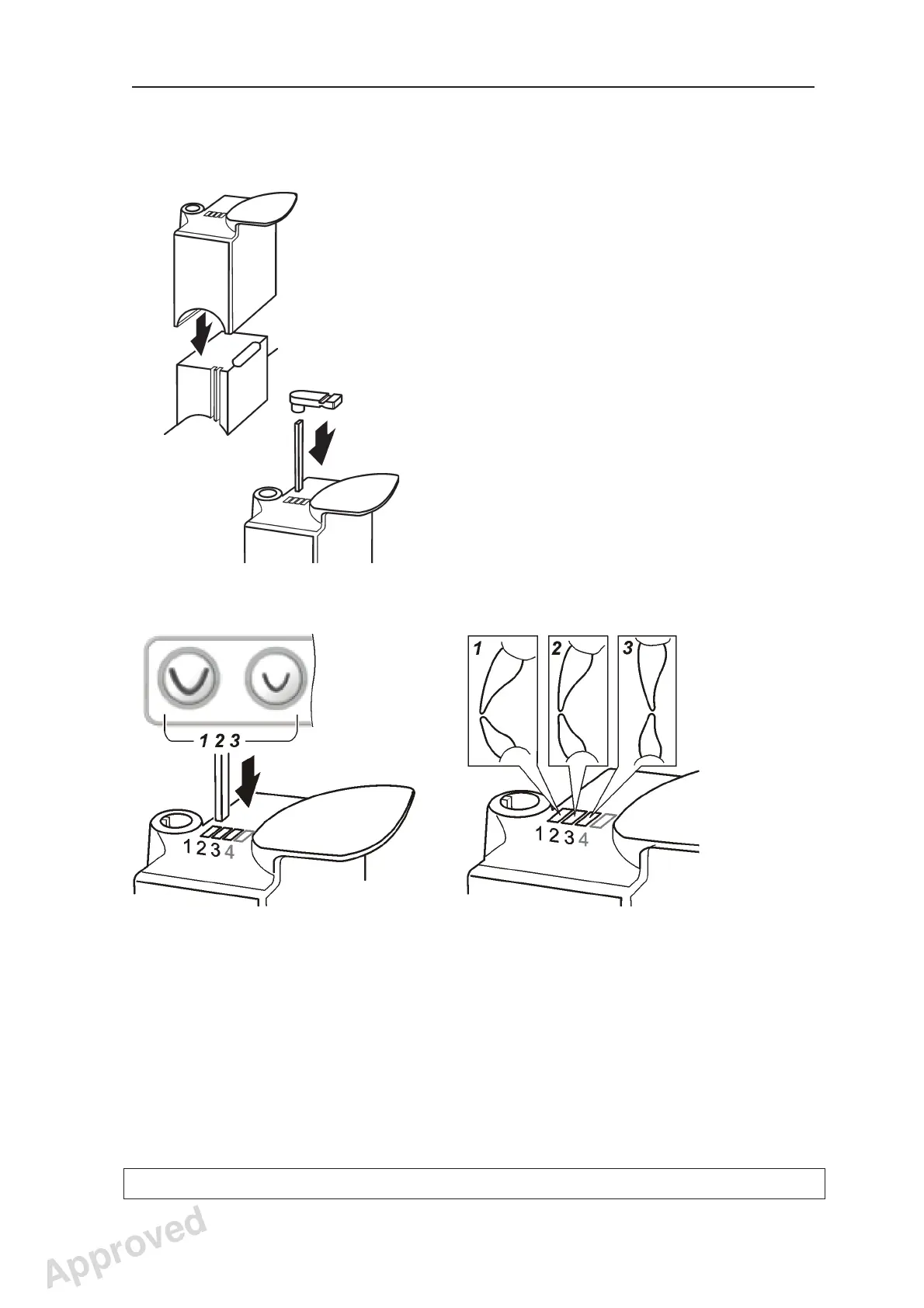 1 2 3

1 2 3 4

1

2

3

1 2 3 4

Approved