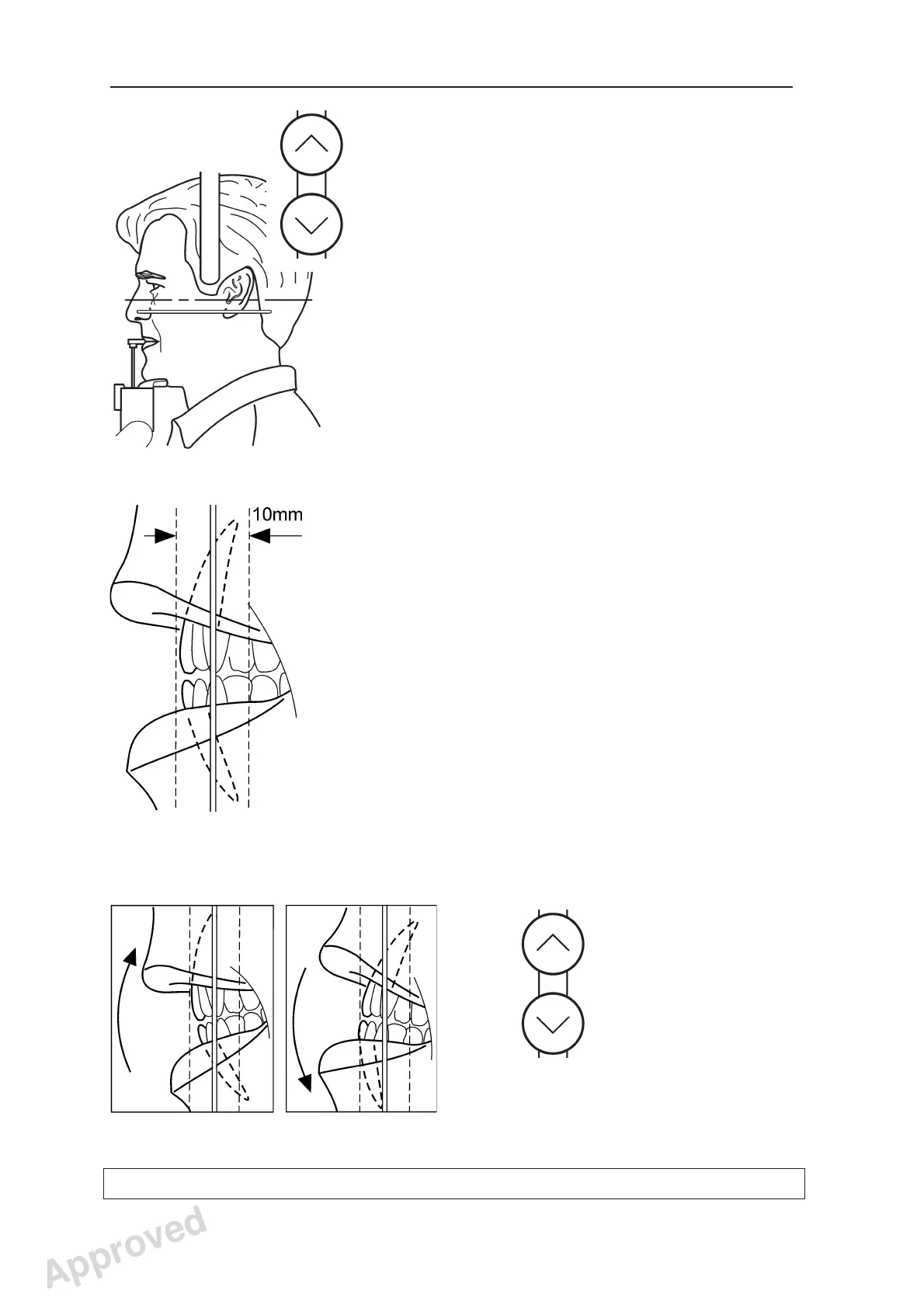 10mm

Approved