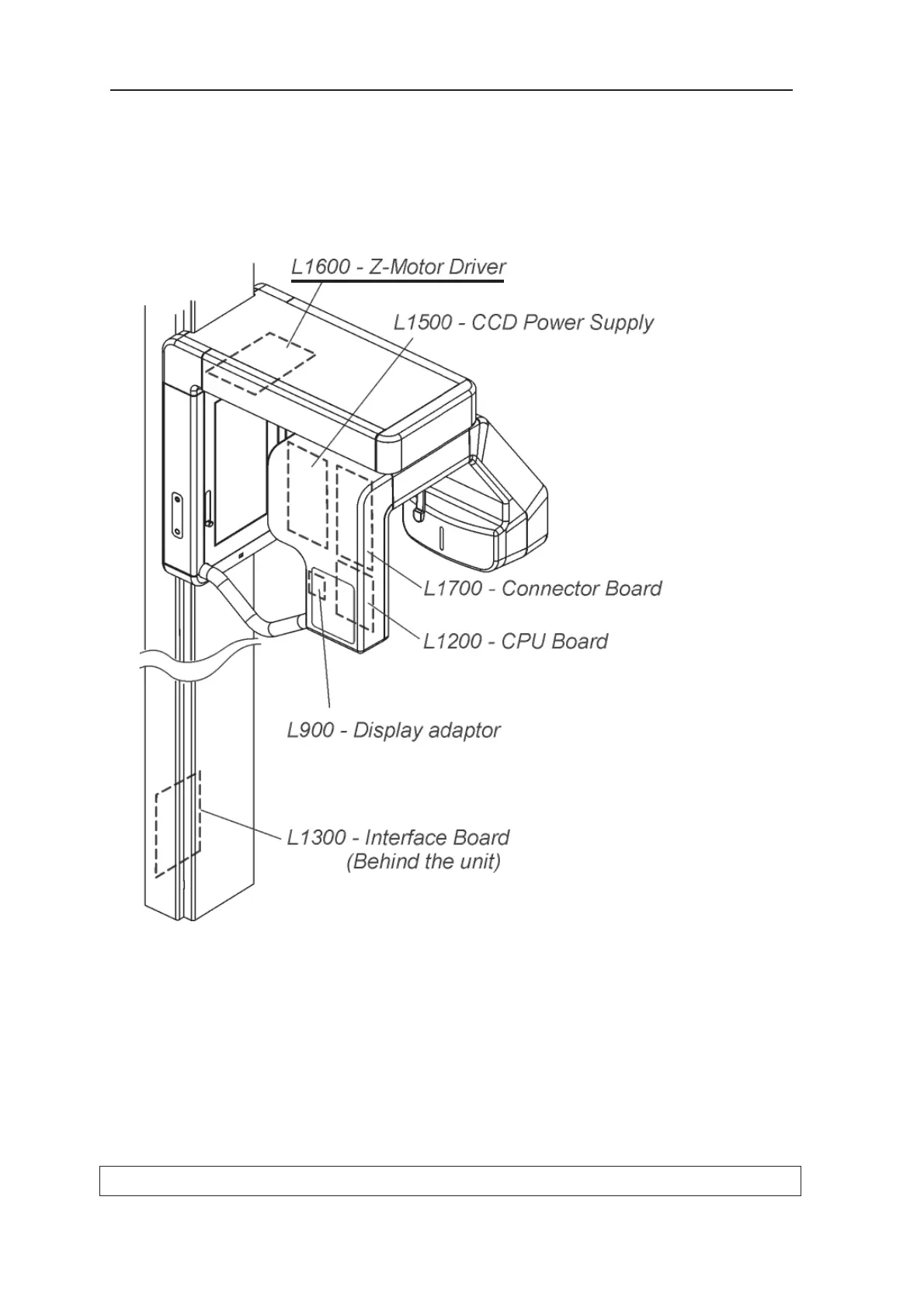 L1600 - Z-Motor Driver

L1500 - CCD Power Supply

L1700 - Connector Board

L1200 - CPU Board

L900 - Display adaptor

L1300 - Interface Board
(Behind the unit)