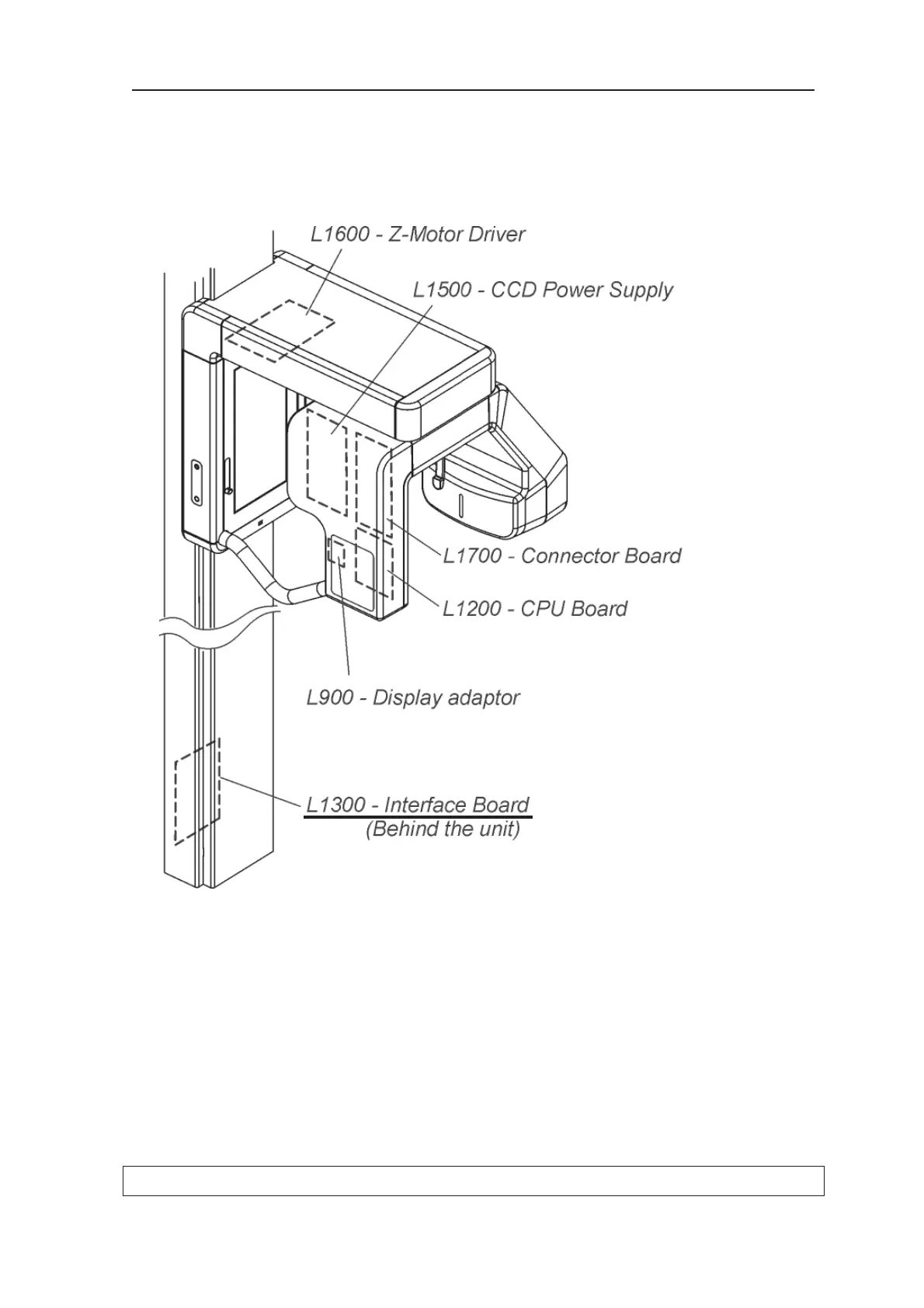 L1600 - Z-Motor Driver

L1500 - CCD Power Supply

L1700 - Connector Board

L1200 - CPU Board

L900 - Display adaptor

L1300 - Interface Board
(Behind the unit)