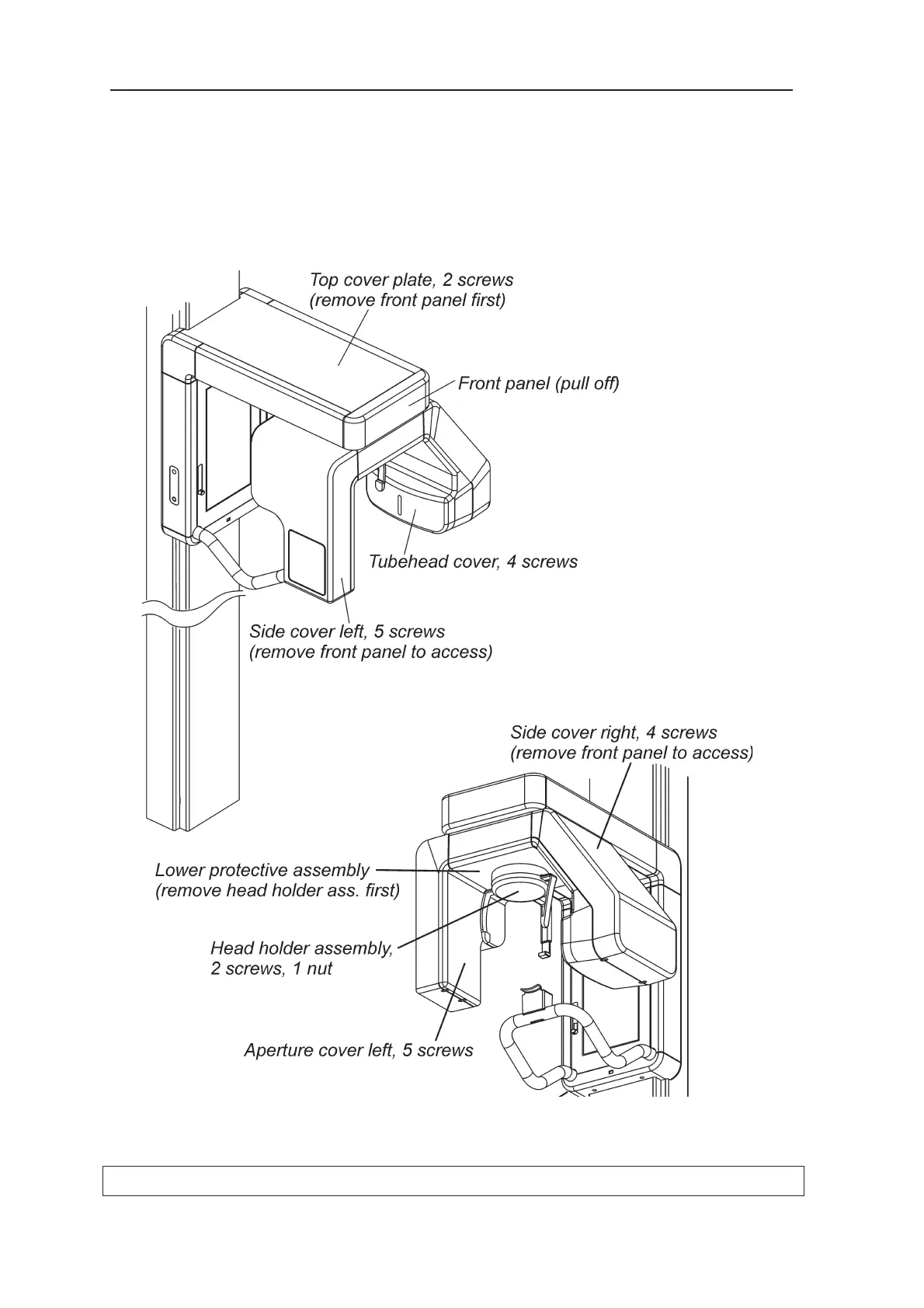 Top cover plate, 2 screws
(remove front panel first)

Front panel (pull off)

Tubehead cover, 4 screws

Side cover left, 5 screws
(remove front panel to access)

Side cover right, 4 screws
(remove front panel to access)

Lower protective assembly
(remove head holder ass. first)

Head holder assembly,
2 screws, 1 nut

Aperture cover left, 5 screws