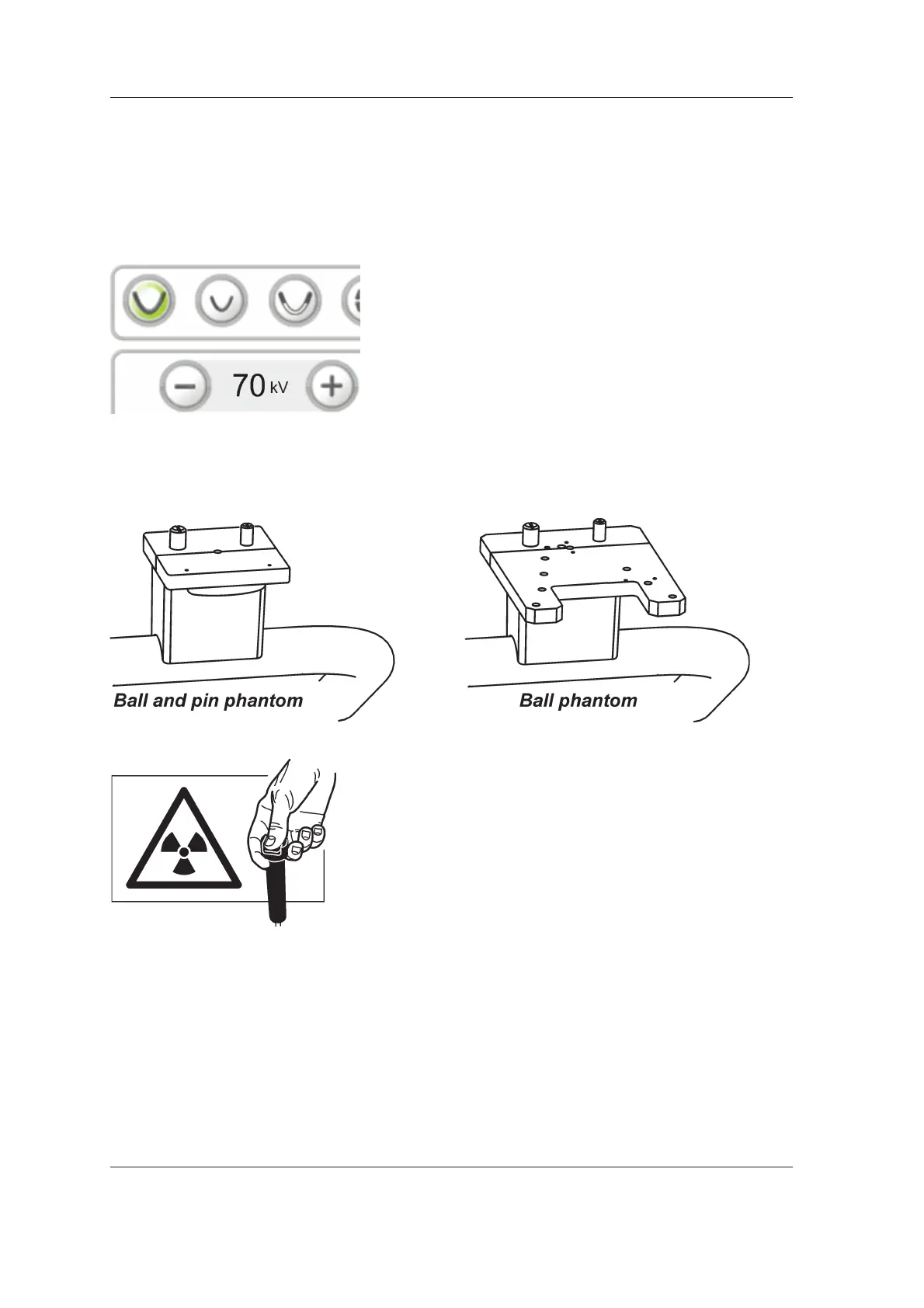 70 kV

Ball and pin phantom

Ball phantom