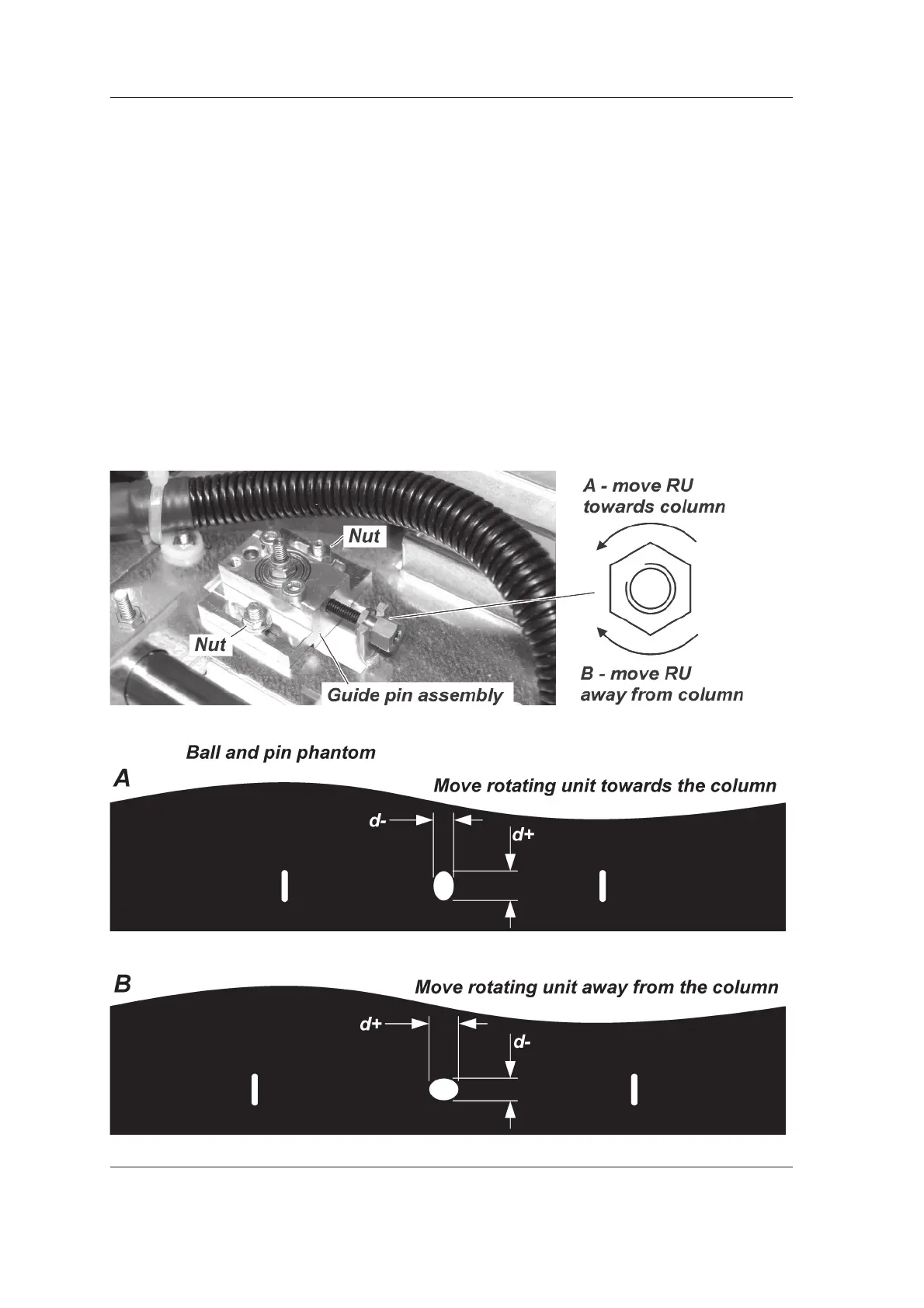 Nut

Nut

Guide pin assembly

A - move RU towards column

B - move RU away from column

Ball and pin phantom

A

Move rotating unit towards the column

d-

d+

B

Move rotating unit away from the column

d+

d-