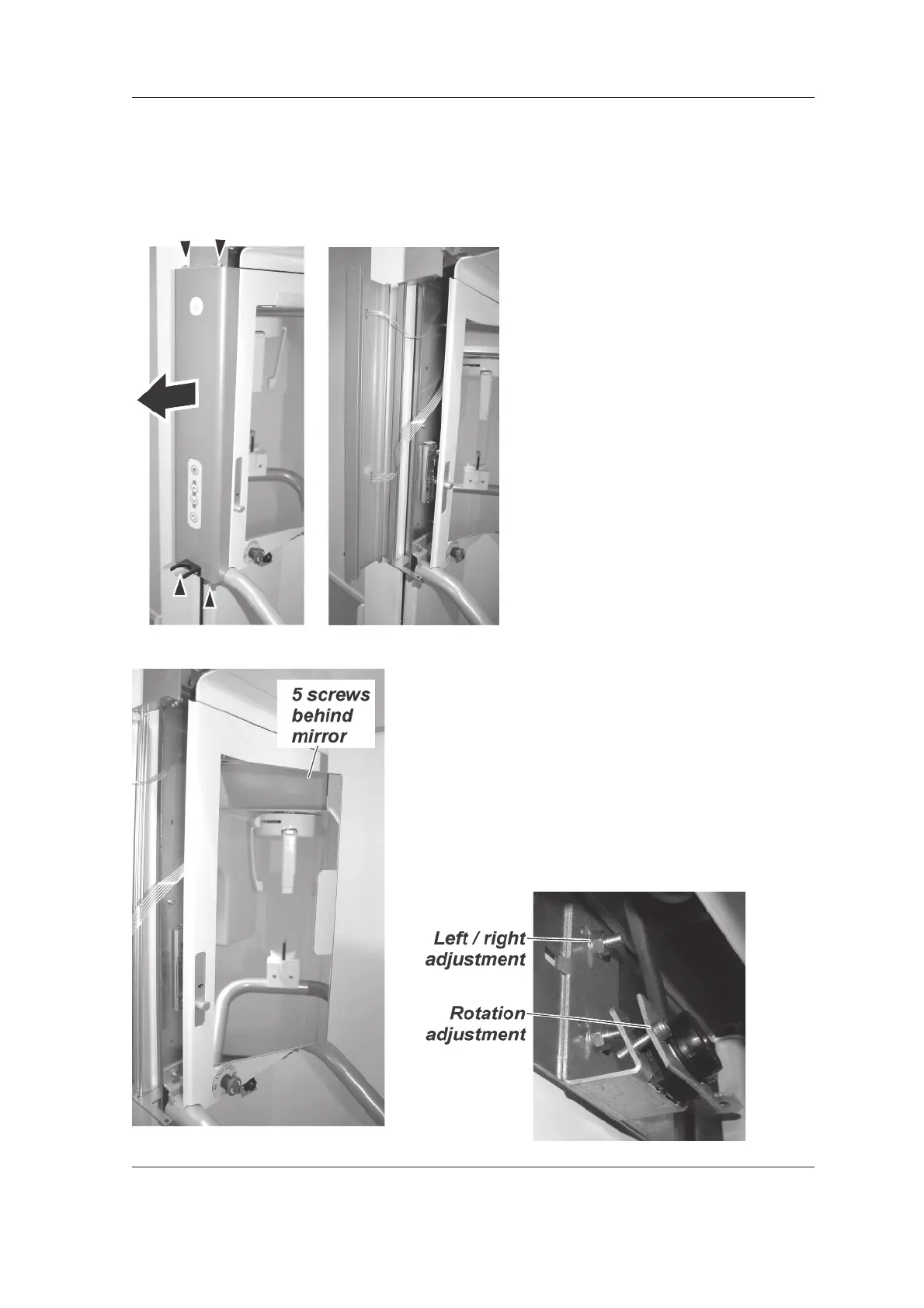 5 screws behind mirror

Left / right adjustment

Rotation adjustment