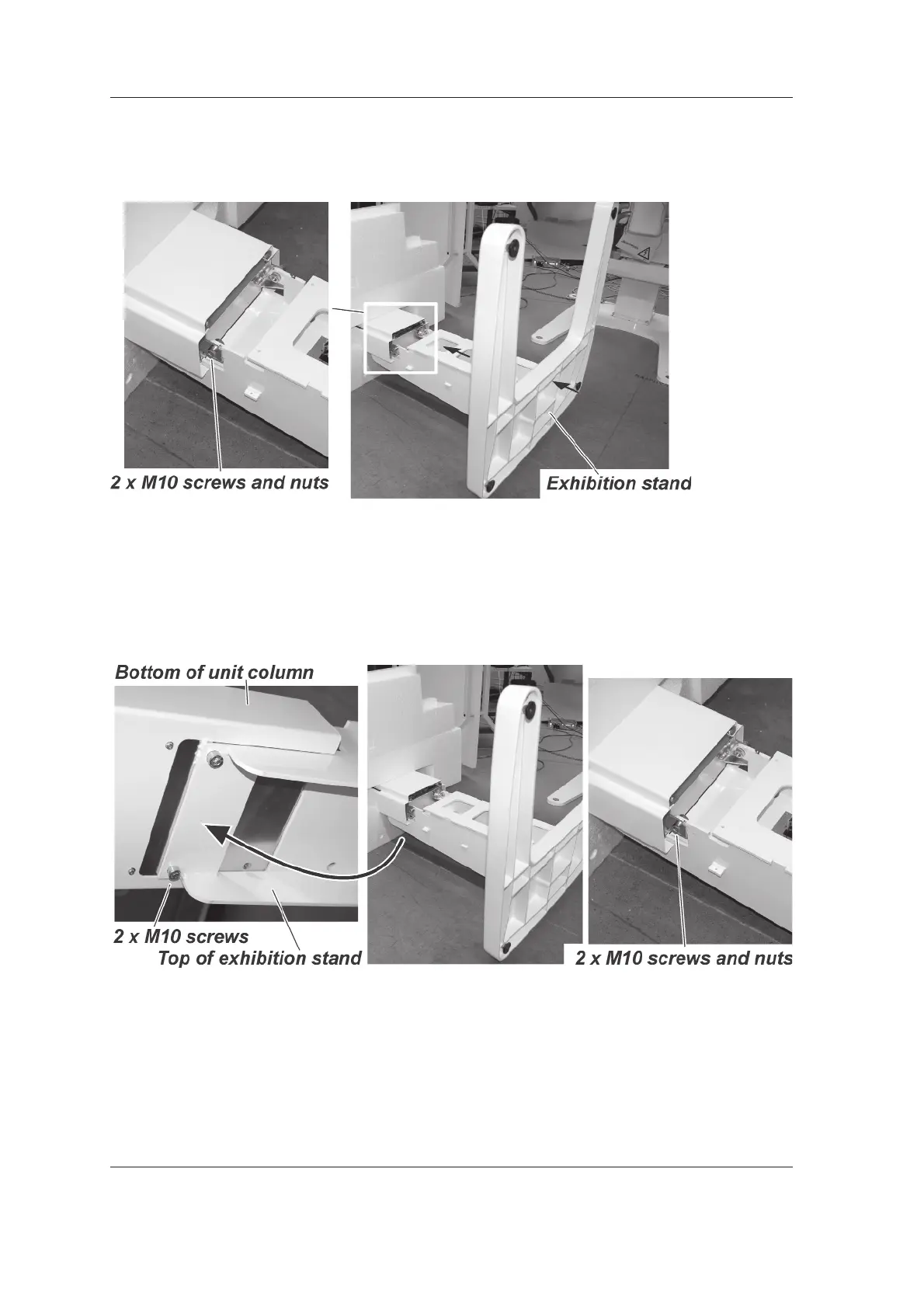 2 x M10 screws and nuts

Exhibition stand

Bottom of unit column

2 x M10 screws

Top of exhibition stand

2 x M10 screws and nuts