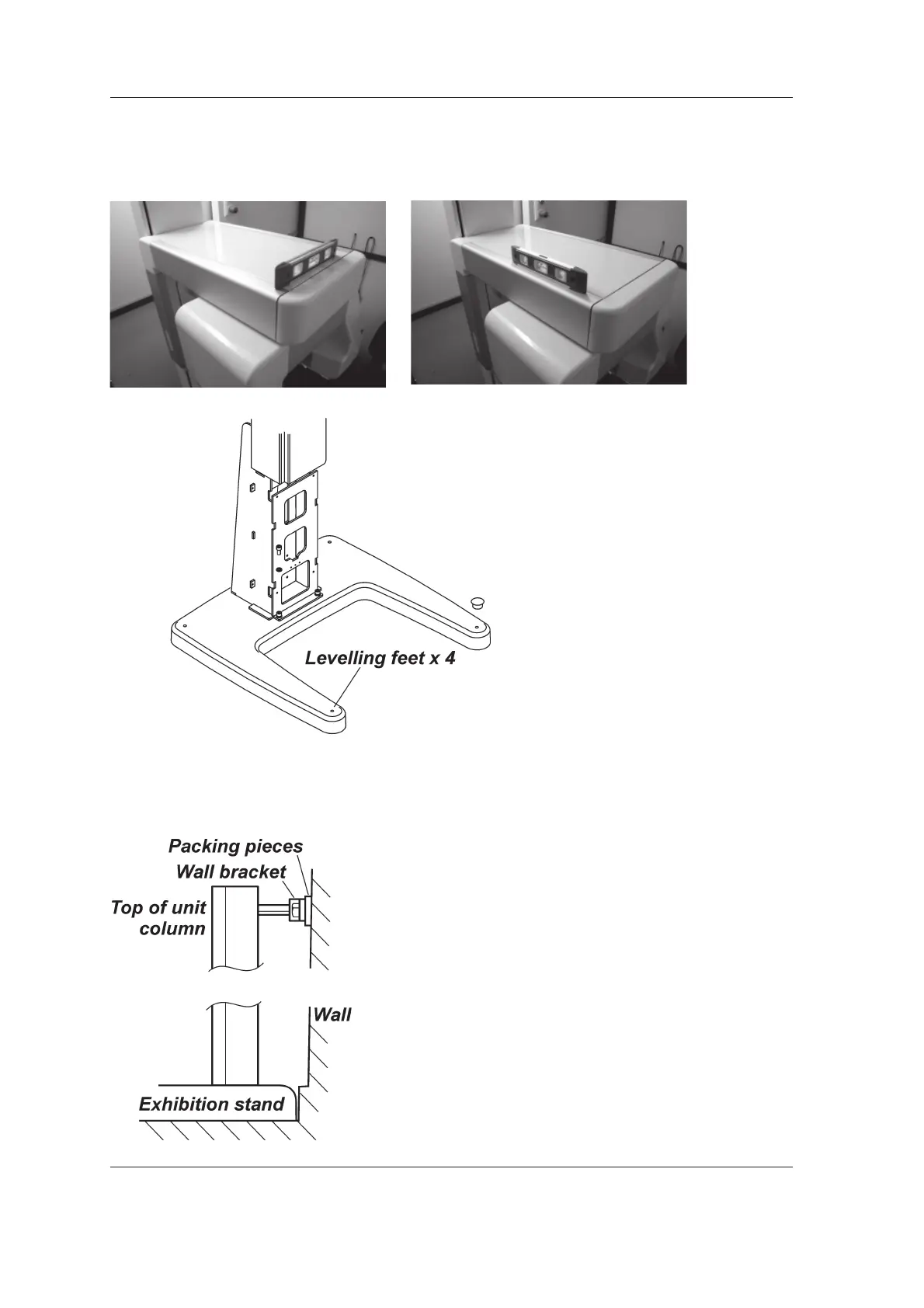 Levelling feet x 4

Packing pieces
Wall bracket
Top of unit column

Wall

Exhibition stand