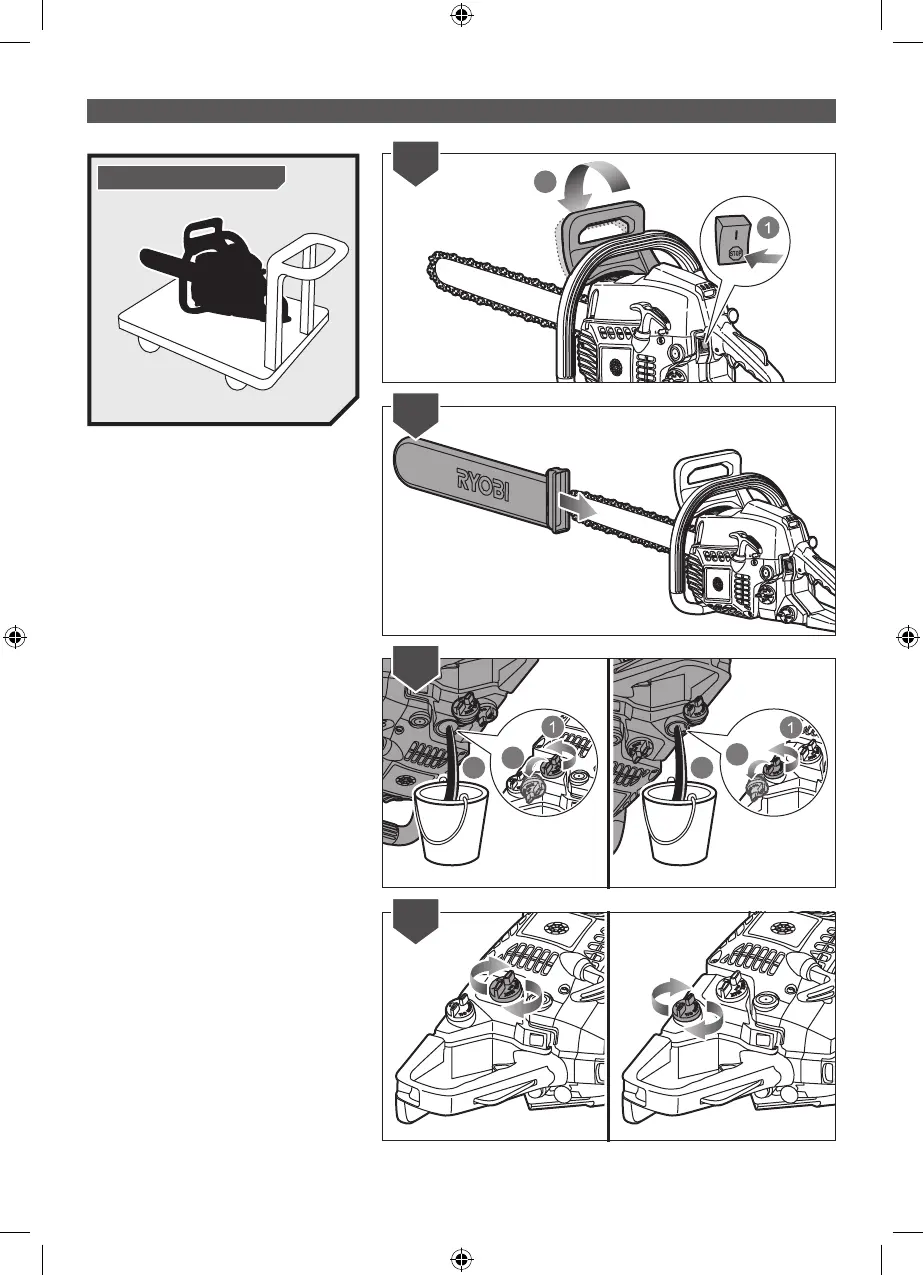 1

STOP

RYOBI

1

1