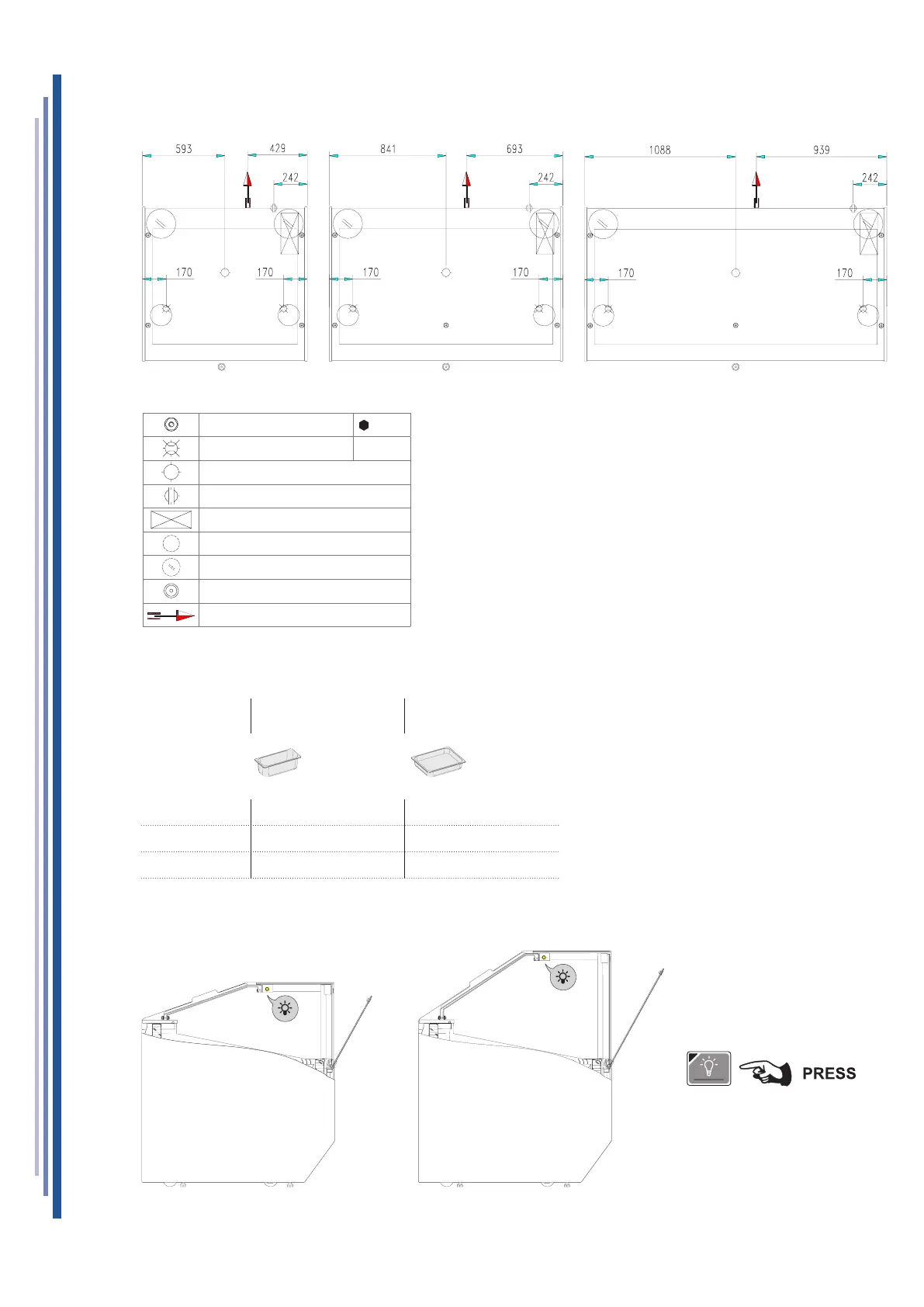 593 429 242 170 170

841 693 242 170 170

1088 939 242 170 170

PRESS