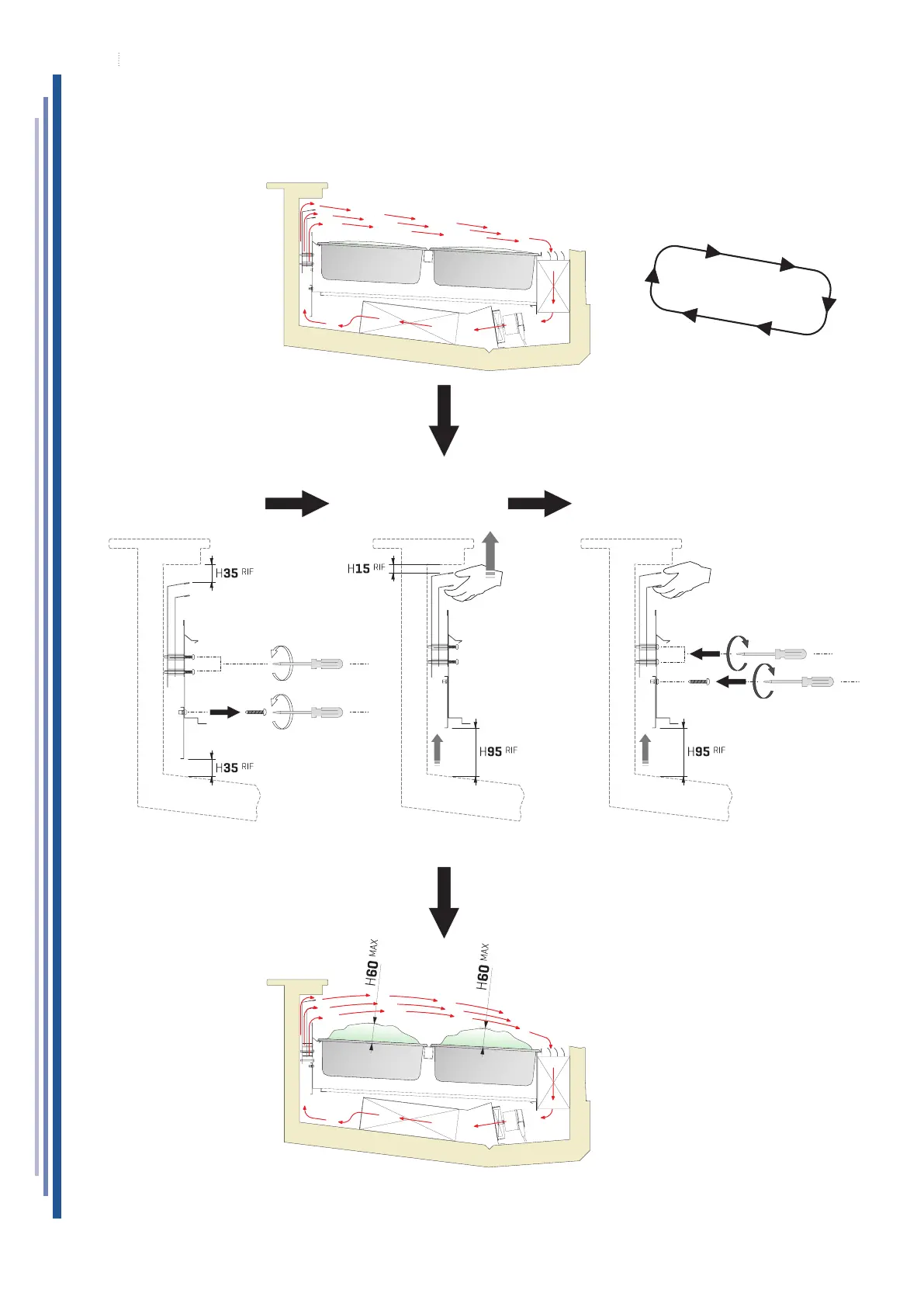 H35 RIF

H35 RIF

H15 RIF

H95 RIF

H95 RIF

H60 MAX

H60 MAX