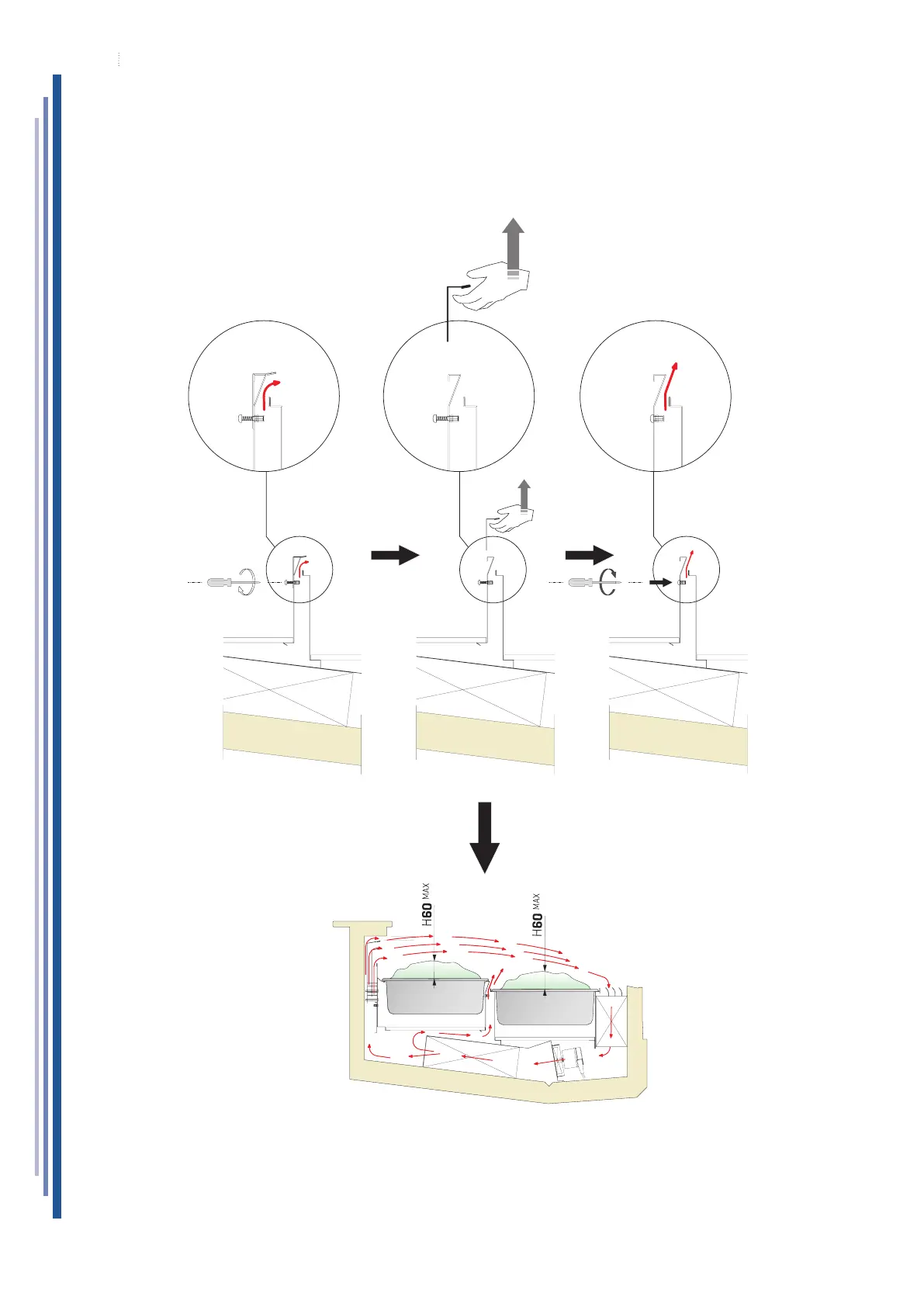 H60 MAX

H60 MAX