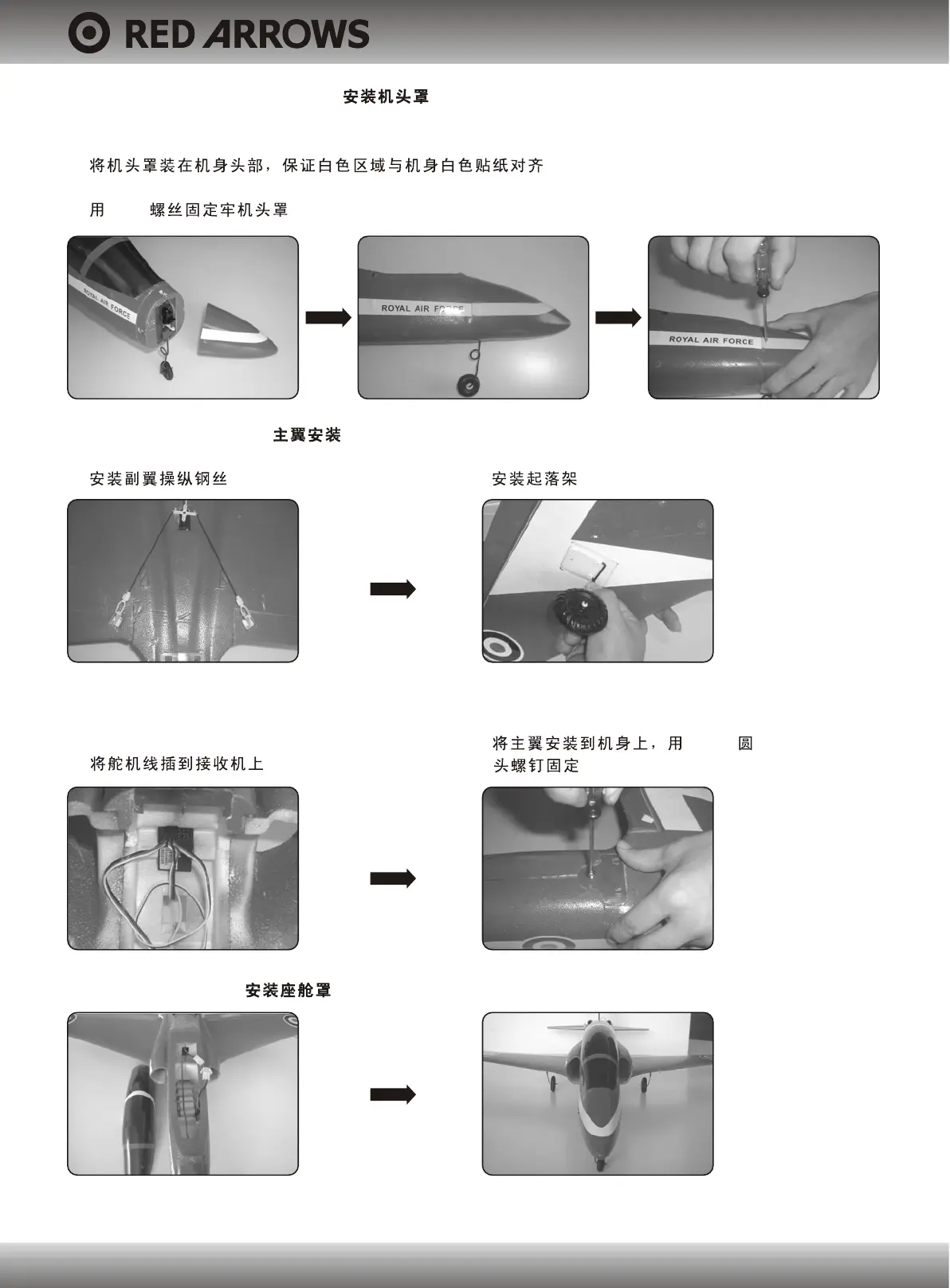 RED ARROWS

安装机头罩

将机头罩装在机身头部，保证白色区域与机身白色贴纸对齐

用 螺丝固定牢机头罩

ROYAL AIR FORCE

ROYAL AIR FORCE

ROYAL AIR FORCE

主翼安装

安装副翼操纵钢丝

安装起落架

将舵机线插到接收机上

将主翼安装到机身上，用 圆头螺钉固定

安装座舱罩