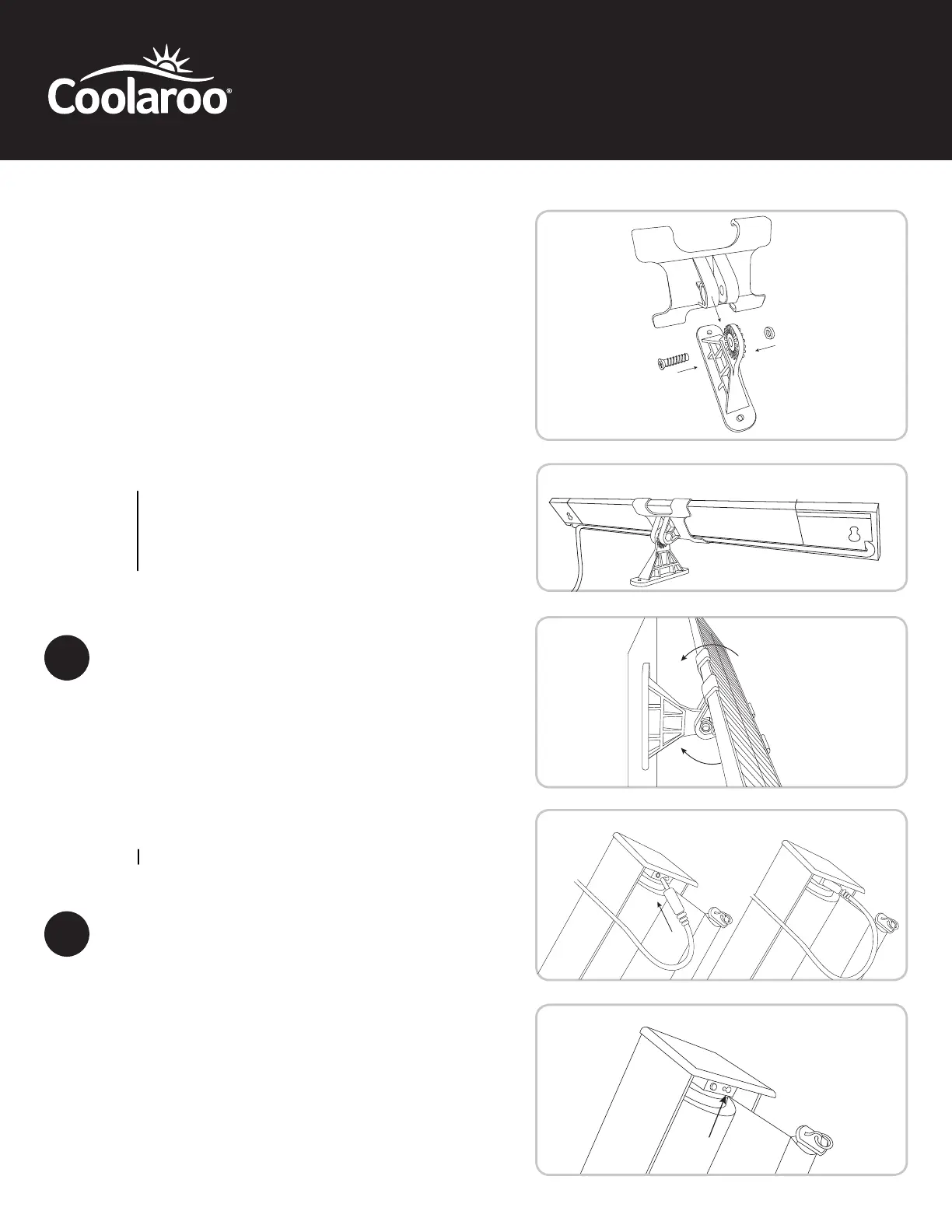 Coolaroo®