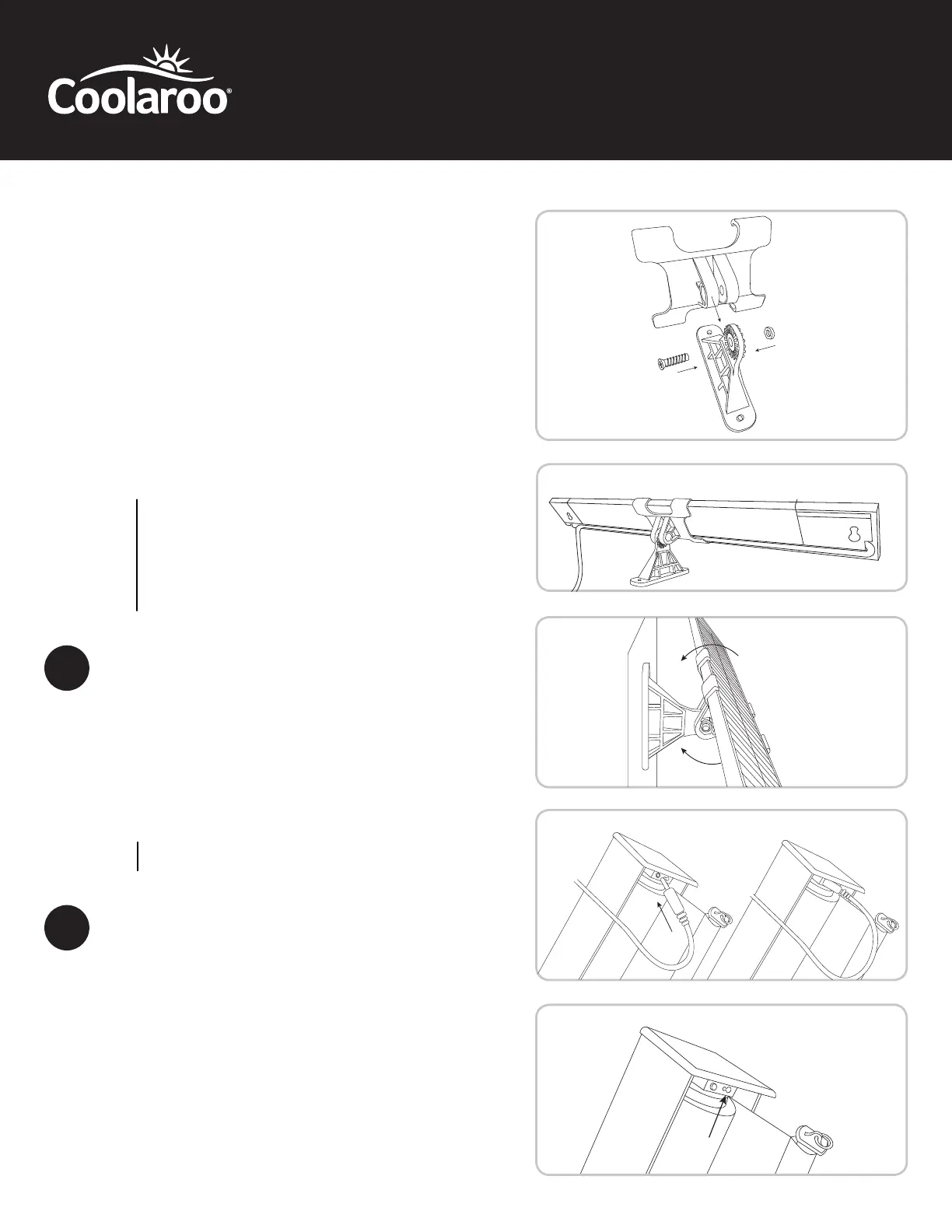 Coolaroo®