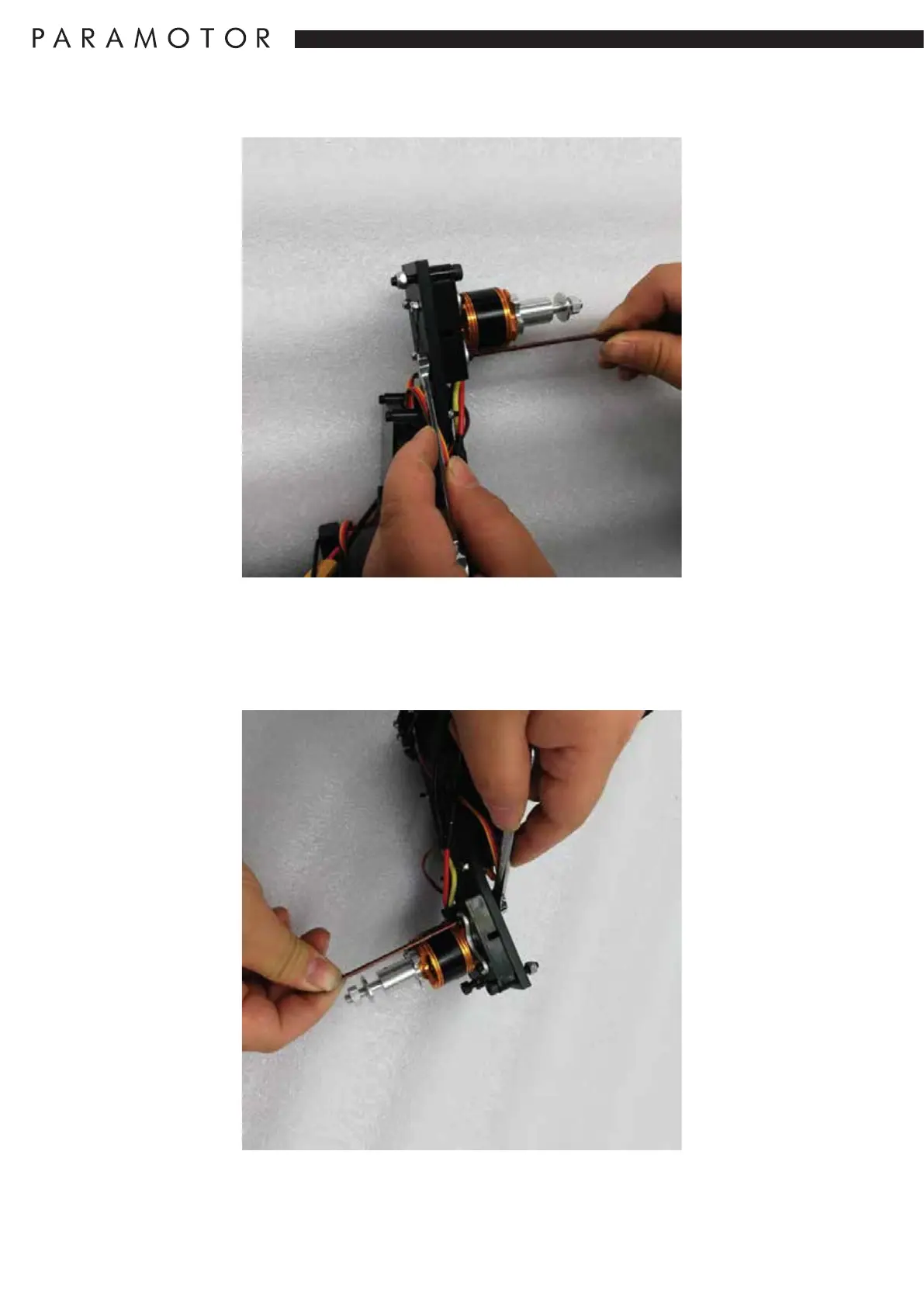 PARAMOTOR