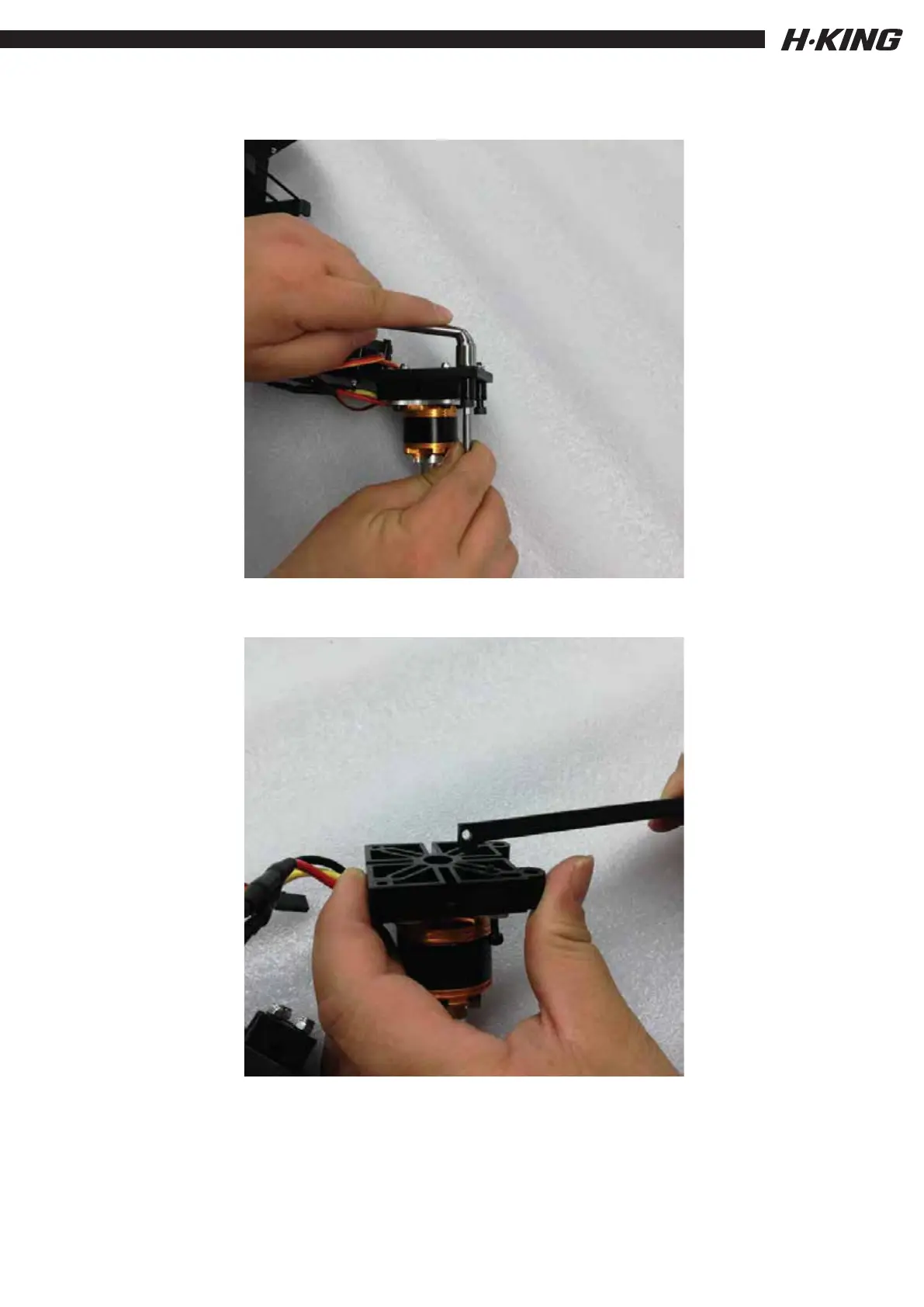 H·KING